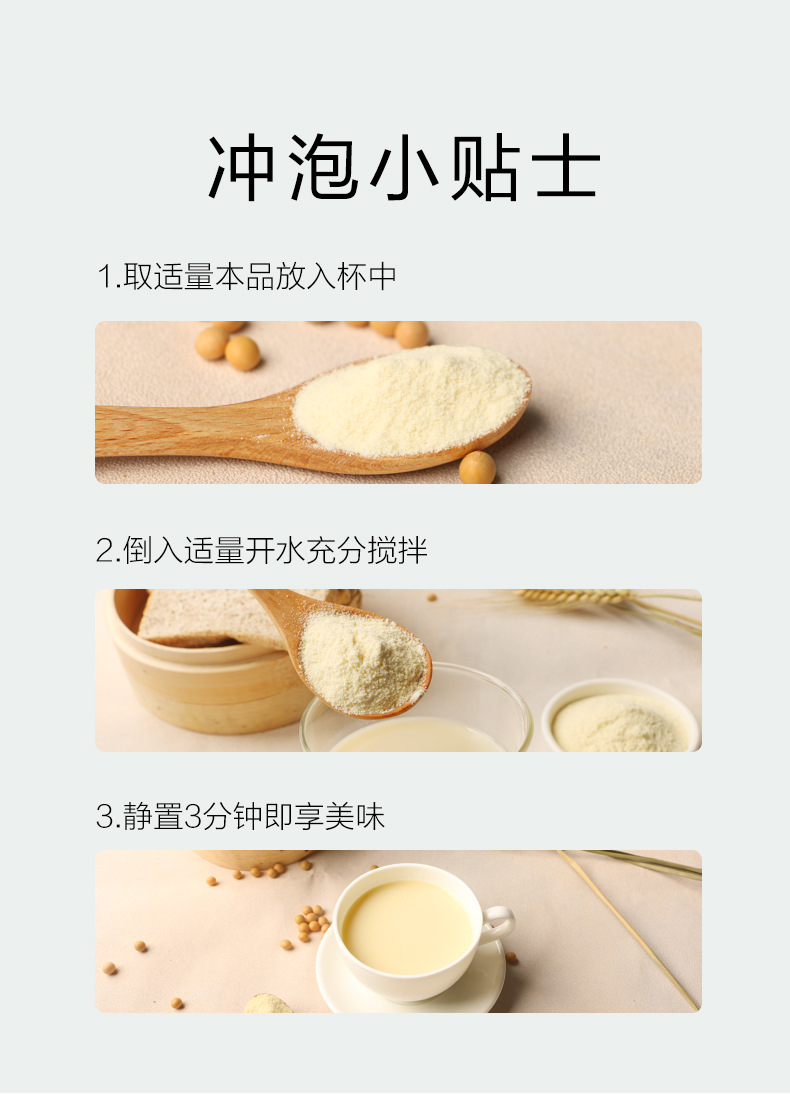 冲泡小贴士

1.取适量本品放入杯中

2.倒入适量开水充分搅拌

3.静置3分钟即享美味