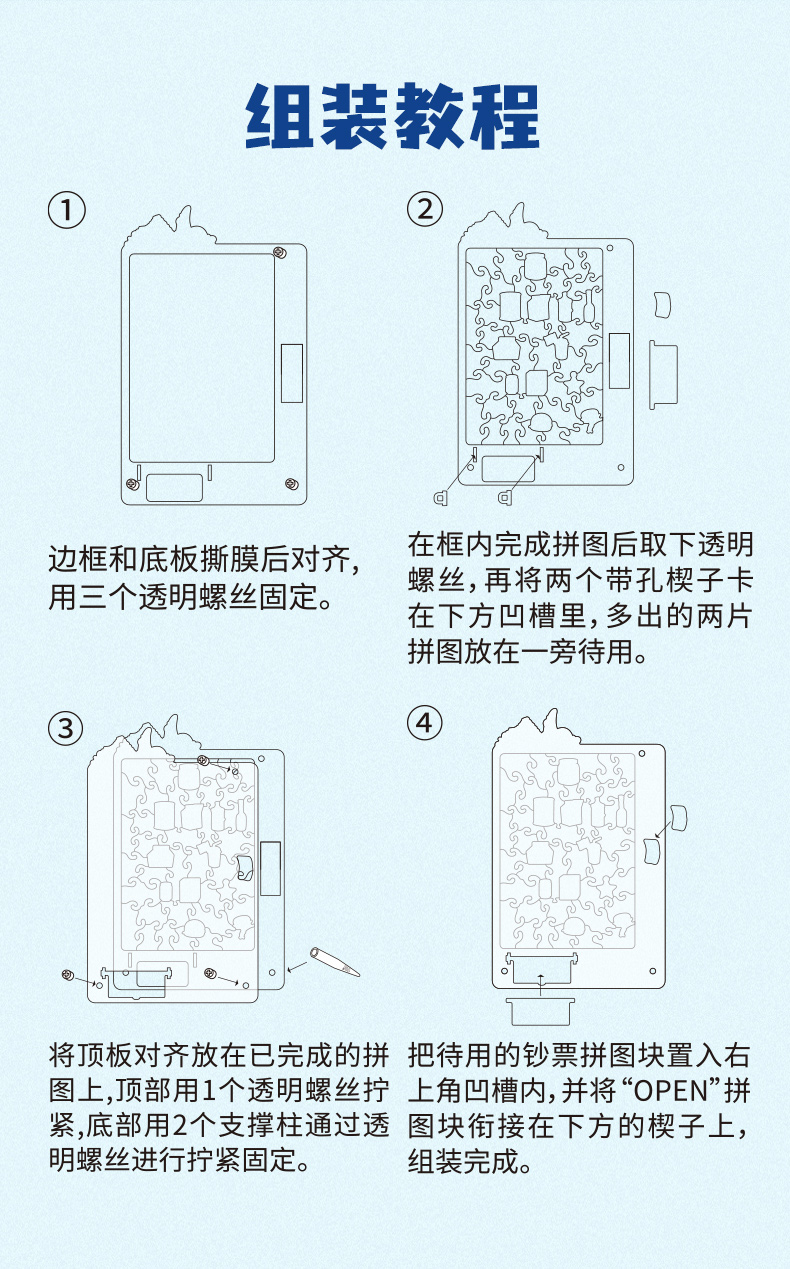 组装教程

①

边框和底板撕膜后对齐，用三个透明螺丝固定。

②

在框内完成拼图后取下透明螺丝，再将两个带孔楔子卡在下方凹槽里，多出的两片拼图放在一旁待用。

③

将顶板对齐放在已完成的拼图上，顶部用1个透明螺丝拧紧，底部用2个支撑柱通过透明螺丝进行拧紧固定。

④

把待用的钞票拼图块置入右上角凹槽内，并将“OPEN”拼图块衔接在下方的楔子上，组装完成。