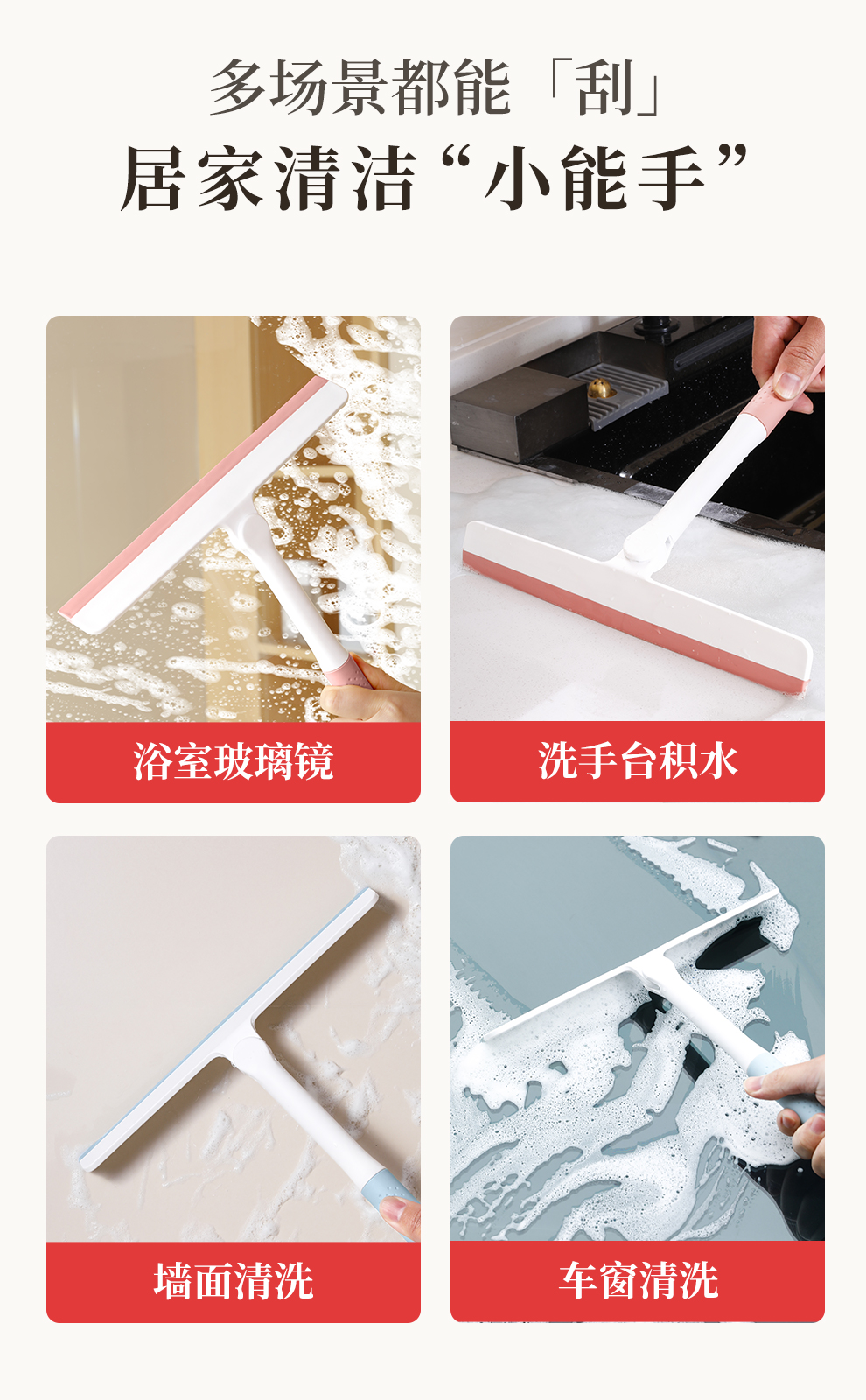 多场景都能「刮」
居家清洁“小能手”

浴室玻璃镜

洗手台积水

墙面清洗

车窗清洗