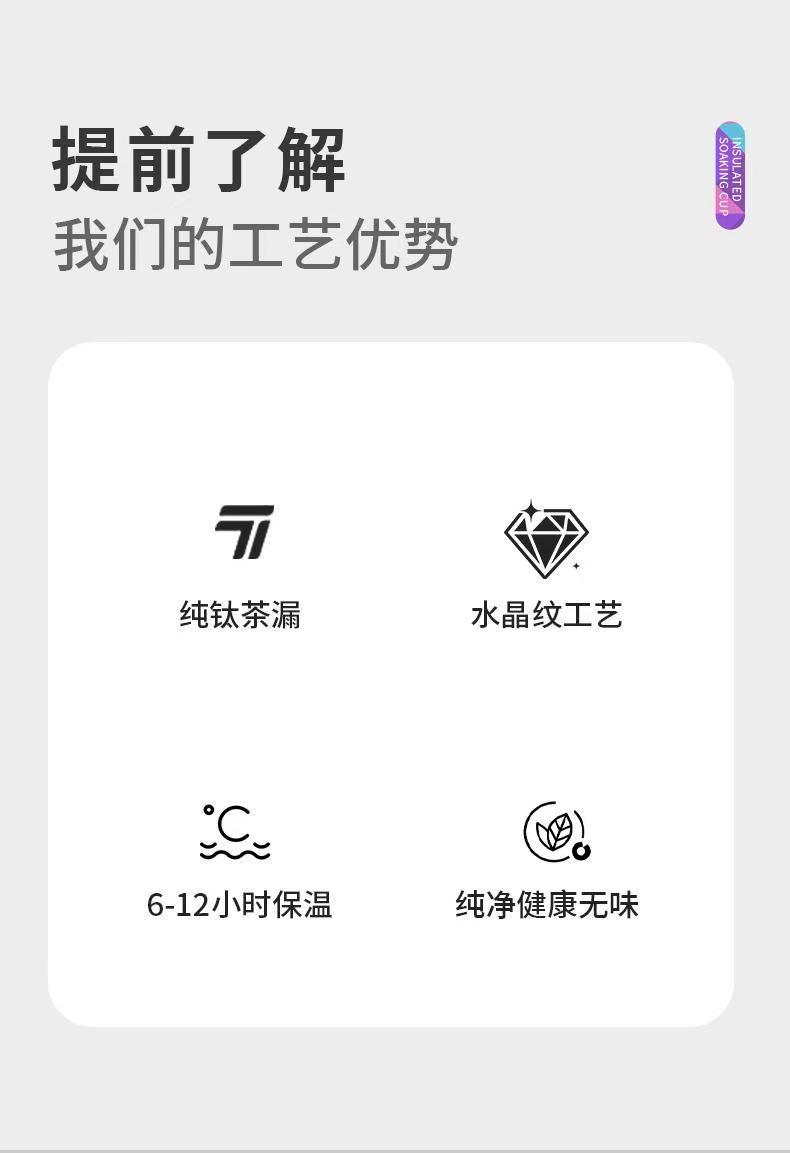 提前了解
我们的工艺优势

INSULATED
SOAKING CUP

纯钛茶漏

水晶纹工艺

6-12小时保温

纯净健康无味