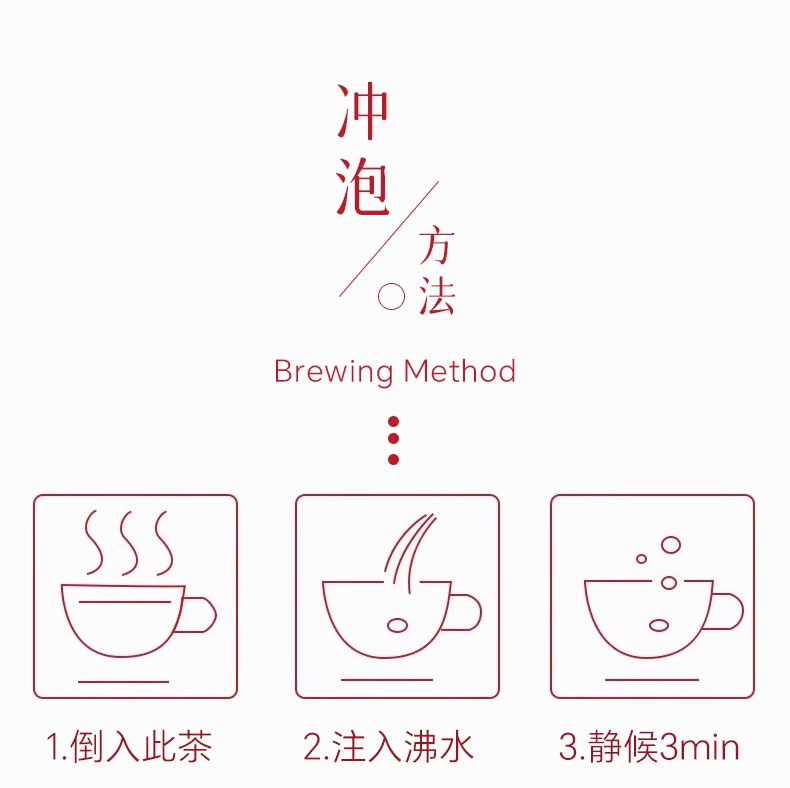 冲泡
方法

Brewing Method

1.倒入此茶

2.注入沸水

3.静候3min