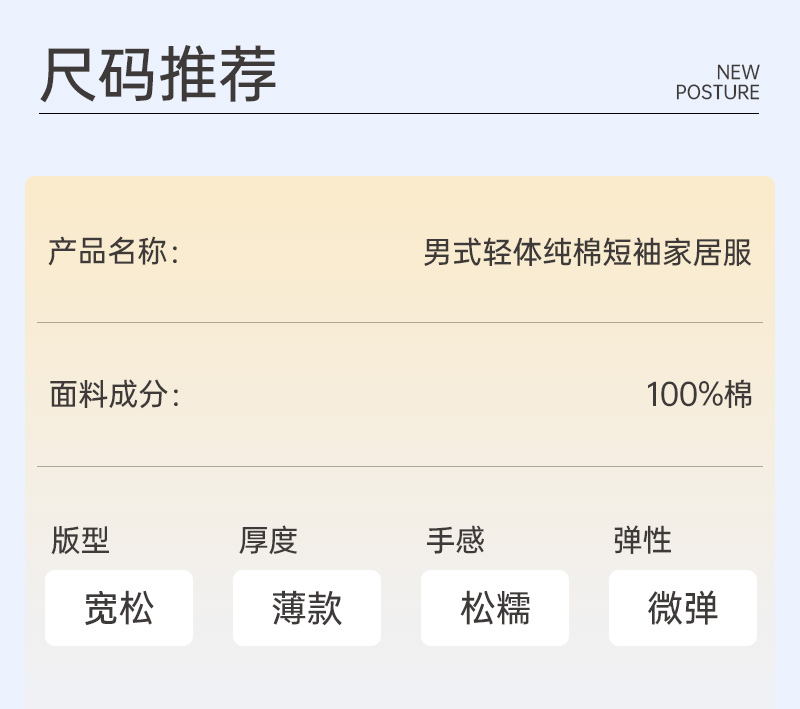 尺码推荐

NEW
POSTURE

产品名称: 男式轻体纯棉短袖家居服

面料成分: 100%棉

版型
宽松

厚度
薄款

手感
松糯

弹性
微弹