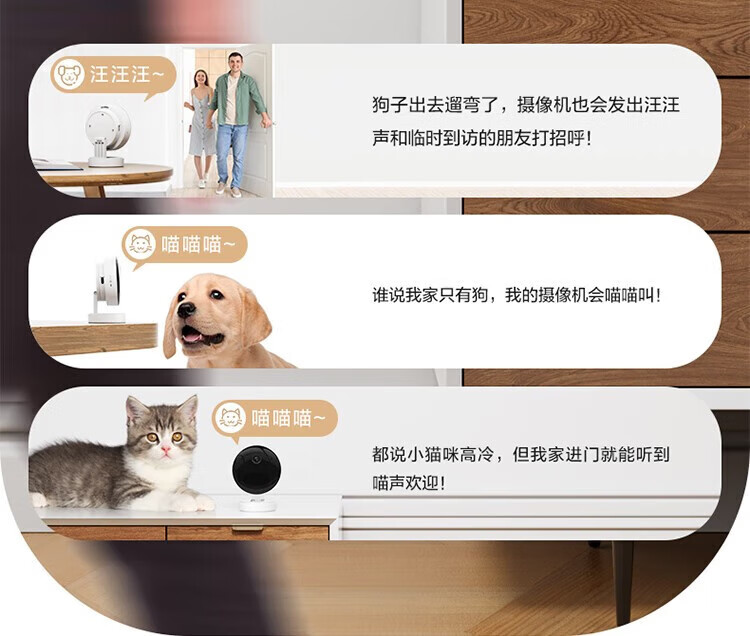 汪汪汪~

狗子出去遛弯了，摄像机也会发出汪汪声和临时到访的朋友打招呼！

喵喵喵~

谁说我家只有狗，我的摄像机会喵喵叫！

喵喵喵~

都说小猫咪高冷，但我家进门就能听到喵声欢迎！