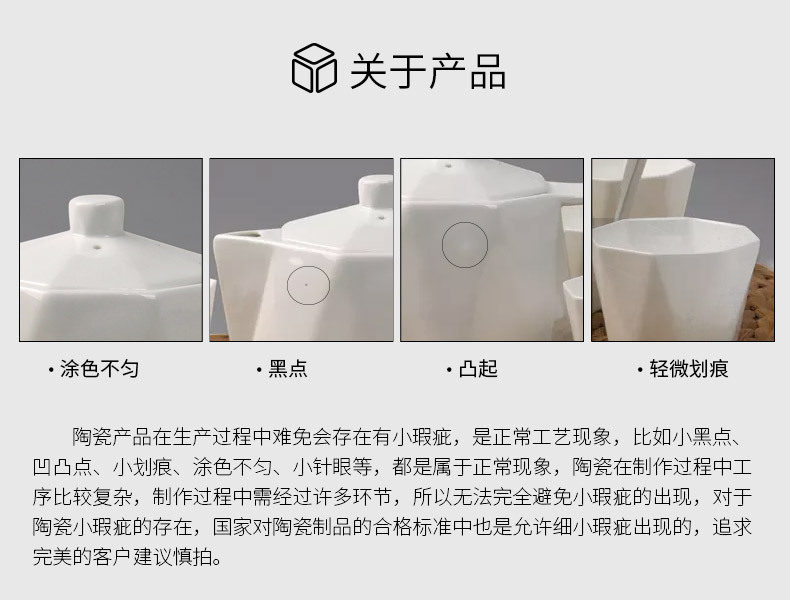 关于产品

• 涂色不匀

• 黑点

• 凸起

• 轻微划痕

陶瓷产品在生产过程中难免会存在有小瑕疵，是正常工艺现象，比如小黑点、凹凸点、小划痕、涂色不匀、小针眼等，都是属于正常现象，陶瓷在制作过程中工序比较复杂，制作过程中需经过许多环节，所以无法完全避免小瑕疵的出现，对于陶瓷小瑕疵的存在，国家对陶瓷制品的合格标准中也是允许细小瑕疵出现的，追求完美的客户建议慎拍。