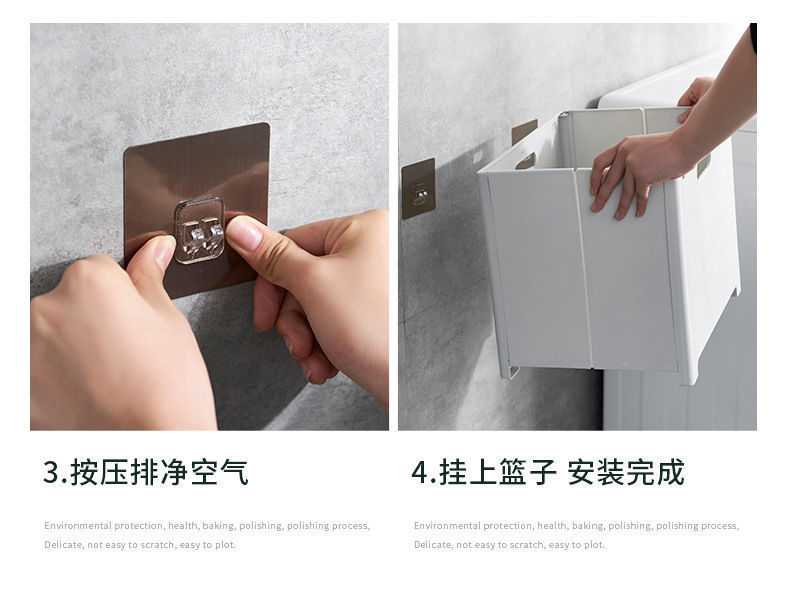 3.按压排净空气

Environmental protection, health, baking, polishing, polishing process, Delicate, not easy to scratch, easy to plot.

4.挂上篮子 安装完成

Environmental protection, health, baking, polishing, polishing process, Delicate, not easy to scratch, easy to plot.