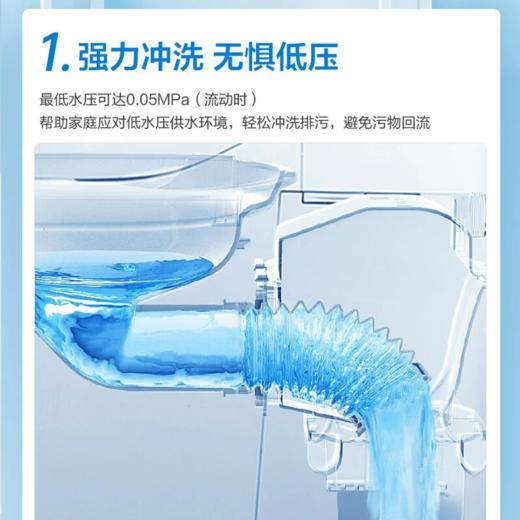 1. 强力冲洗 无惧低压

最低水压可达0.05MPa（流动时）
帮助家庭应对低水压供水环境，轻松冲洗排污，避免污物回流