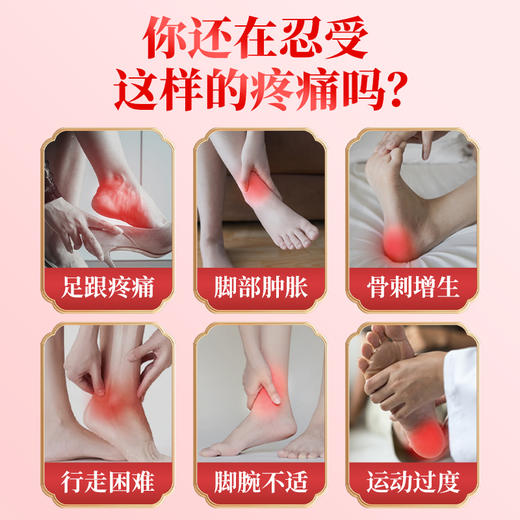 你还在忍受
这样的疼痛吗?

足跟疼痛

脚部肿胀

骨刺增生

行走困难

脚腕不适

运动过度