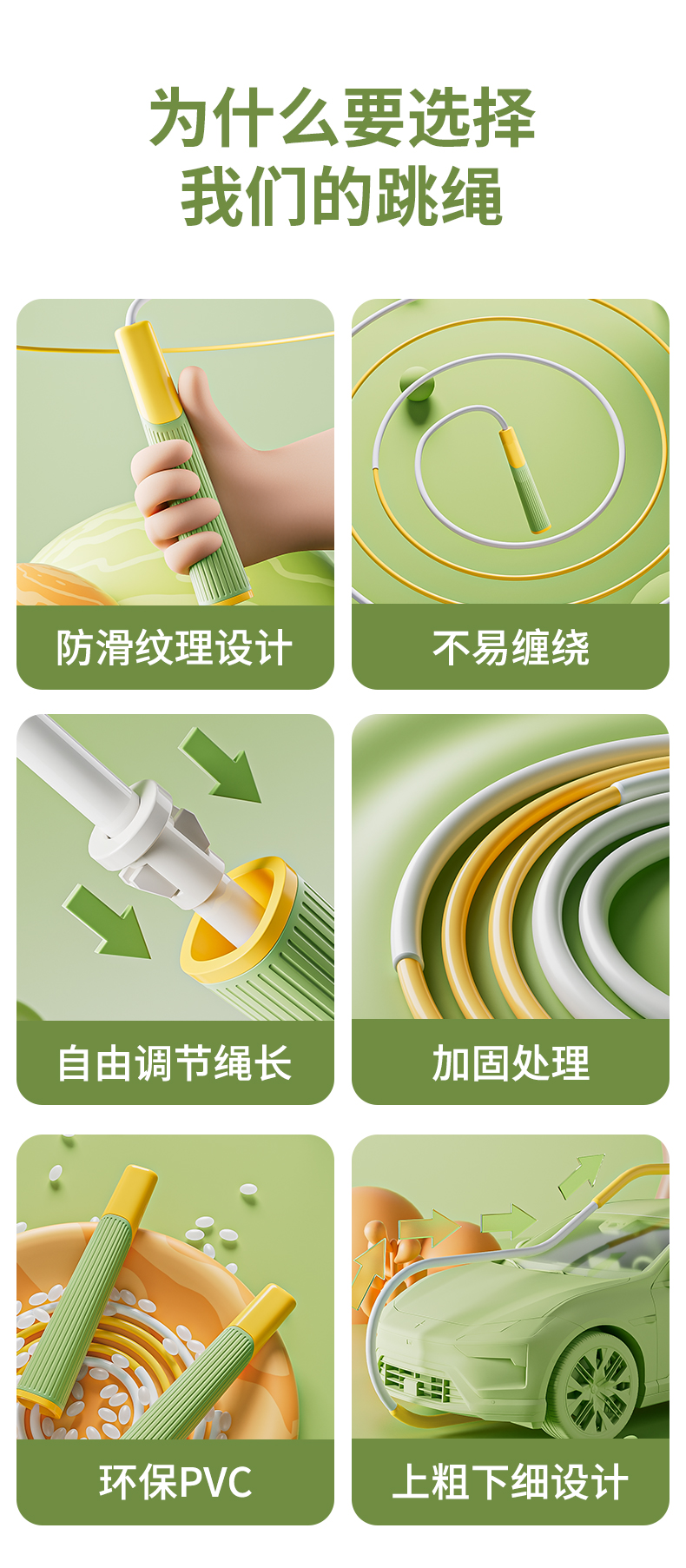 为什么要选择
我们的跳绳

防滑纹理设计

不易缠绕

自由调节绳长

加固处理

环保PVC

上粗下细设计