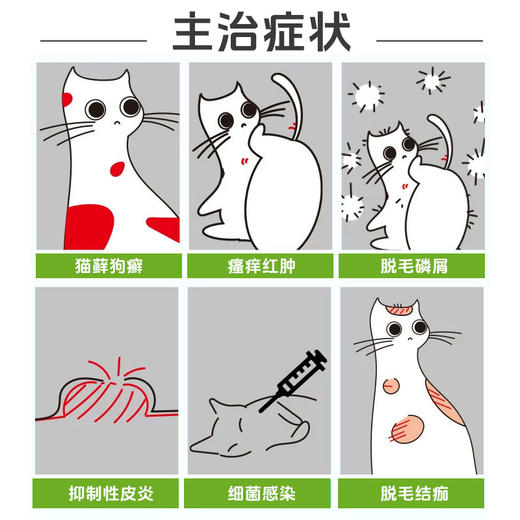 主治症状

猫藓狗癣

瘙痒红肿

脱毛磷屑

抑制性皮炎

细菌感染

脱毛结痂