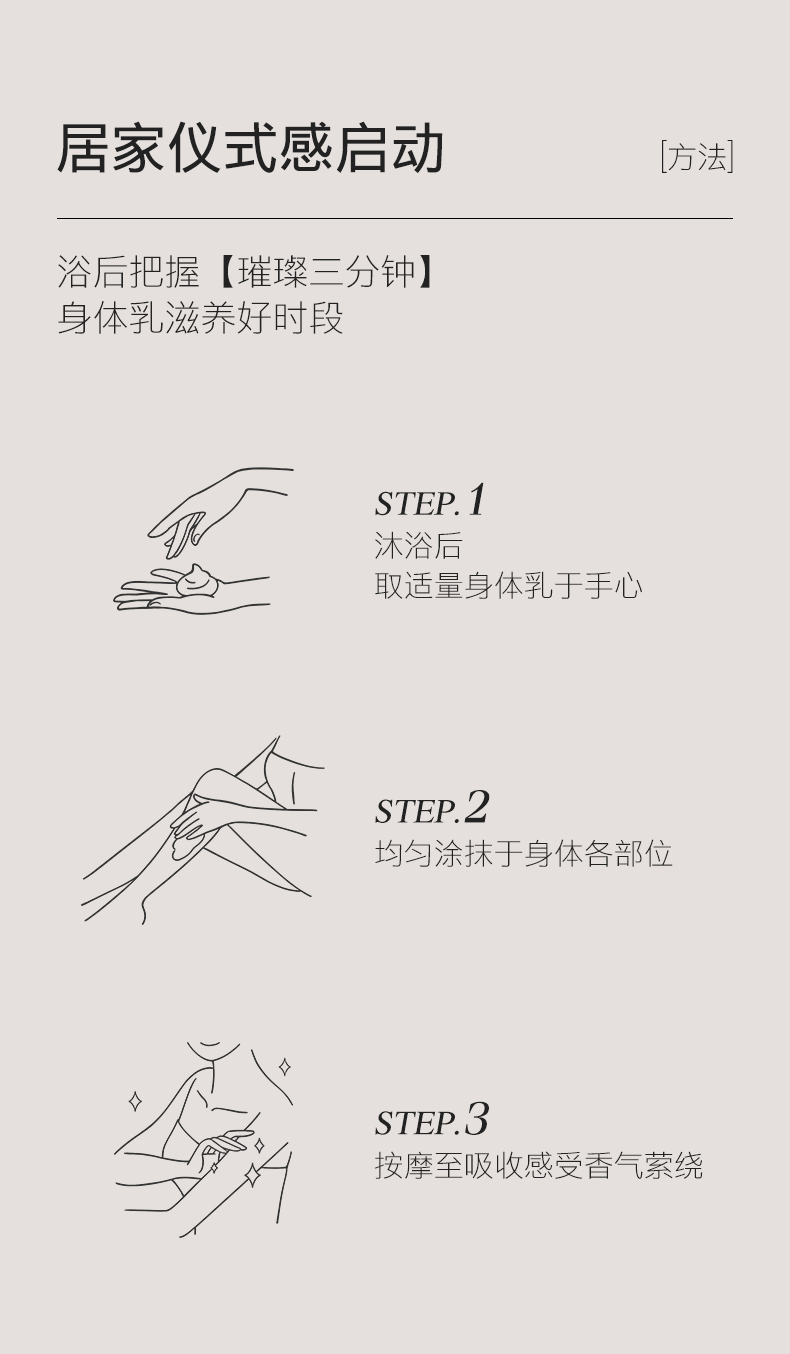 居家仪式感启动

[方法]

浴后把握【璀璨三分钟】
身体乳滋养好时段

STEP.1
沐浴后
取适量身体乳于手心

STEP.2
均匀涂抹于身体各部位

STEP.3
按摩至吸收感受香气萦绕