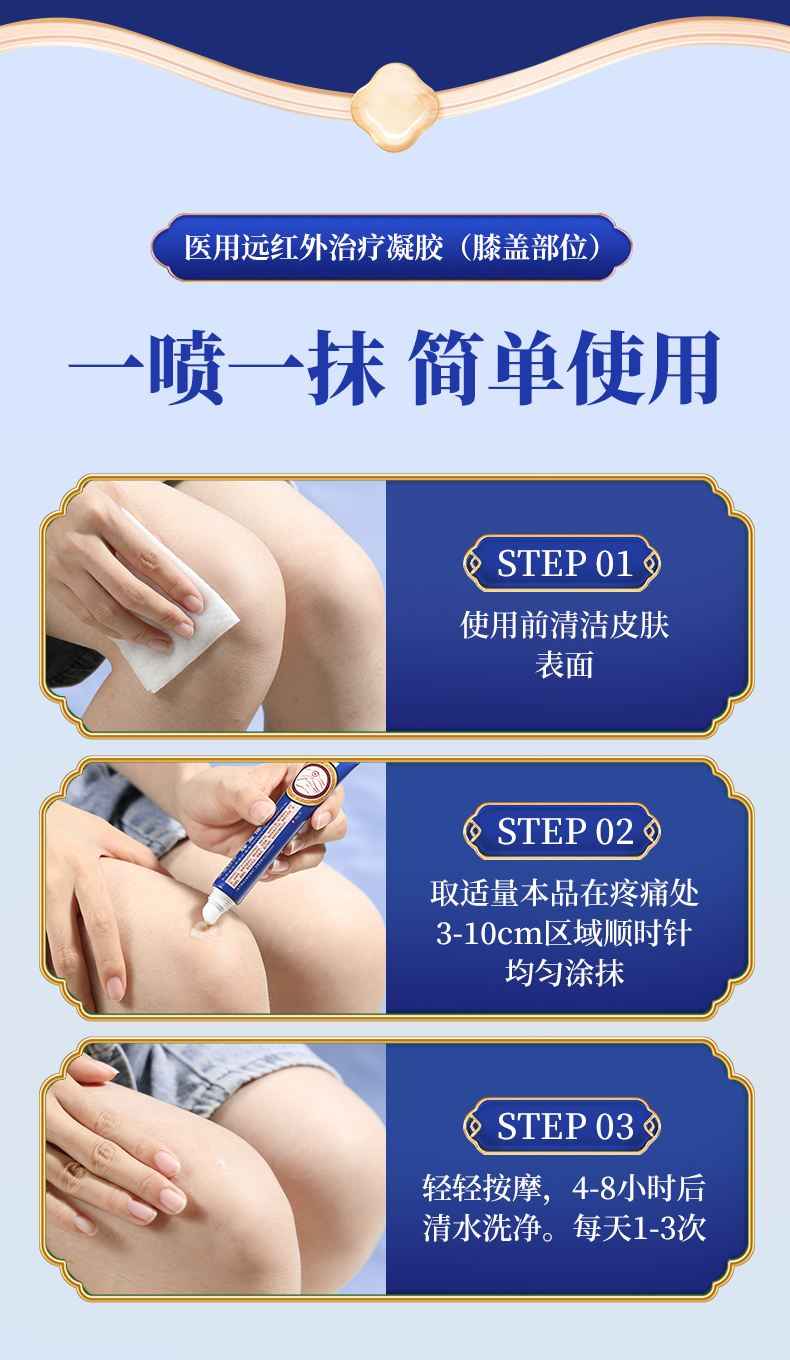 医用远红外治疗凝胶（膝盖部位）

一喷一抹 简单使用

STEP 01

使用前清洁皮肤表面

STEP 02

取适量本品在疼痛处3-10cm区域顺时针均匀涂抹

STEP 03

轻轻按摩，4-8小时后清水洗净。每天1-3次