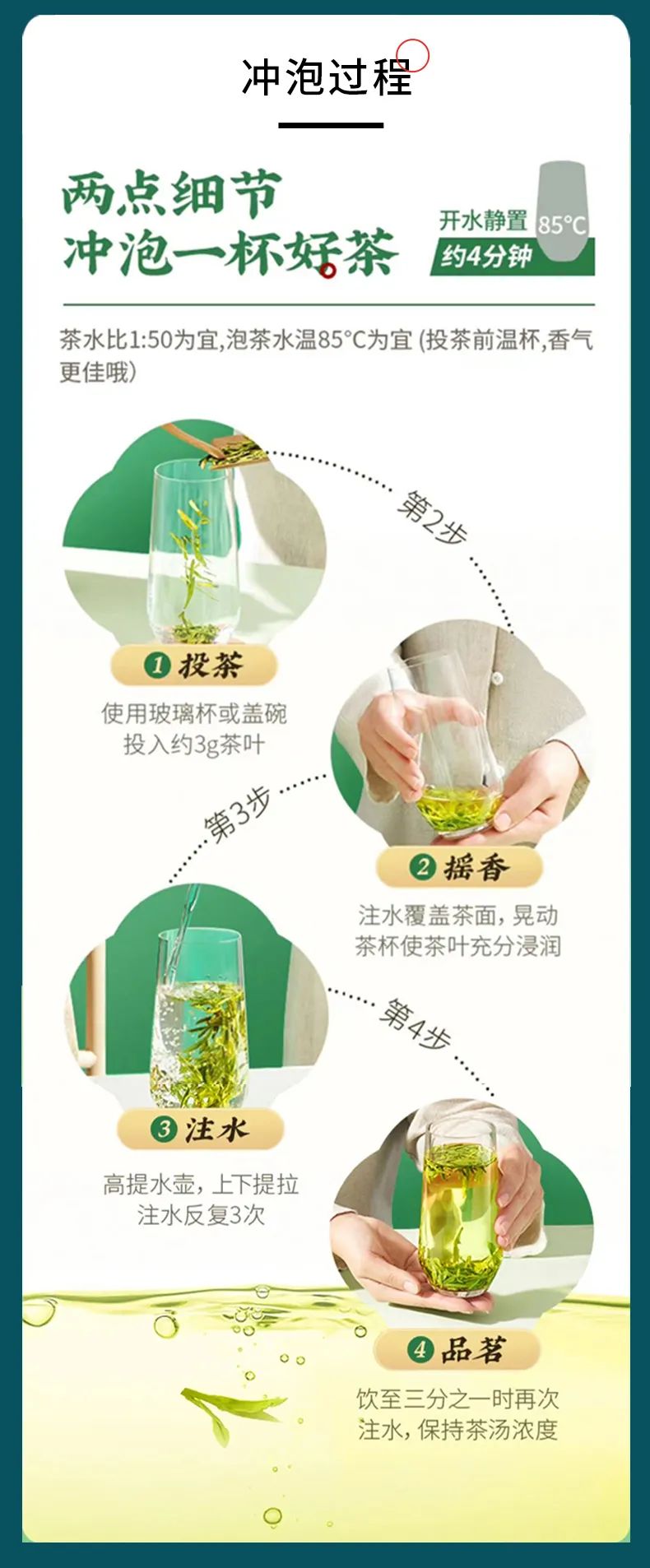 冲泡过程

两点细节
冲泡一杯好茶

开水静置
约4分钟
85°C

茶水比1:50为宜,泡茶水温85°C为宜 (投茶前温杯,香气更佳哦)

第2步

1 投茶
使用玻璃杯或盖碗
投入约3g茶叶

第3步

2 摇香
注水覆盖茶面，晃动
茶杯使茶叶充分浸润

第4步

3 注水
高提水壶，上下提拉
注水反复3次

4 品茗
饮至三分之一时再次
注水，保持茶汤浓度