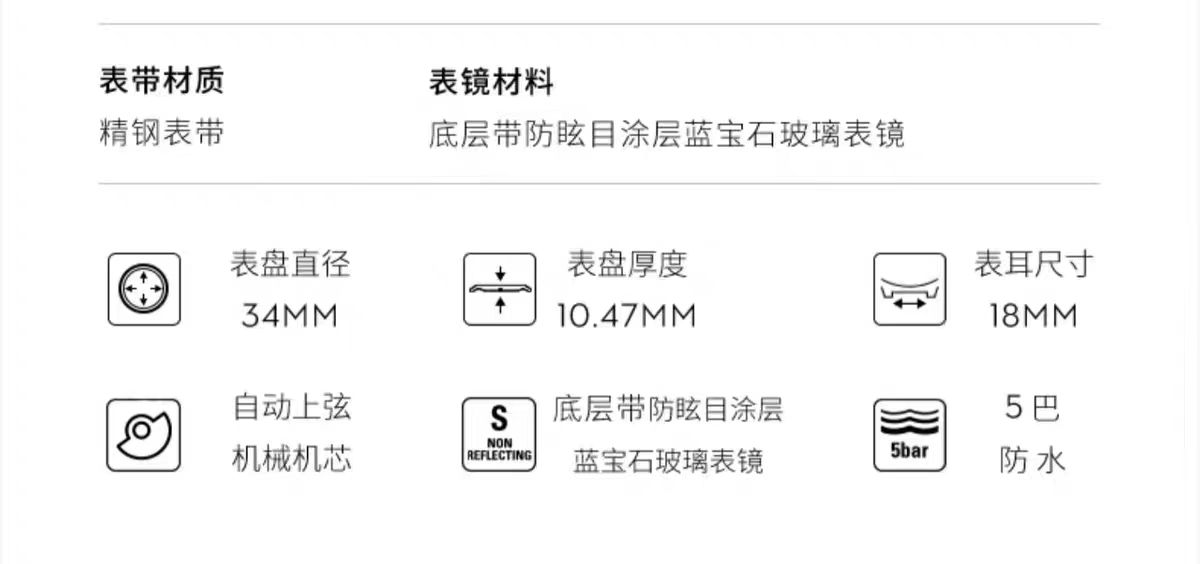 表带材质
精钢表带

表镜材料
底层带防眩目涂层蓝宝石玻璃表镜

表盘直径
34MM

表盘厚度
10.47MM

表耳尺寸
18MM

自动上弦
机械机芯

S
NON
REFLECTING

底层带防眩目涂层
蓝宝石玻璃表镜

5bar

5巴
防水