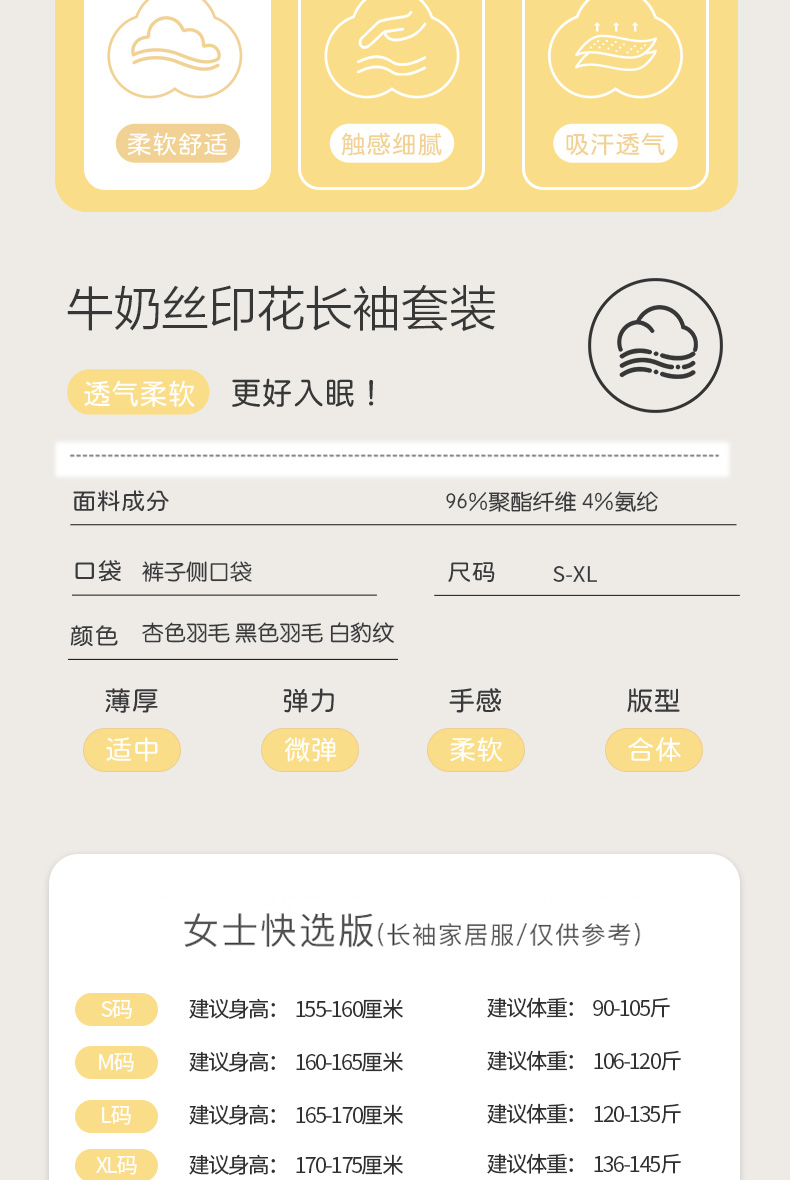 柔软舒适

触感细腻

吸汗透气

牛奶丝印花长袖套装

透气柔软 更好入眠！

面料成分 96%聚酯纤维 4%氨纶

口袋 裤子侧口袋

尺码 S-XL

颜色 杏色羽毛 黑色羽毛 白豹纹

薄厚
适中

弹力
微弹

手感
柔软

版型
合体

女士快选版(长袖家居服/仅供参考)

S码 建议身高：155-160厘米 建议体重：90-105斤

M码 建议身高：160-165厘米 建议体重：106-120斤

L码 建议身高：165-170厘米 建议体重：120-135斤

XL码 建议身高：170-175厘米 建议体重：136-145斤