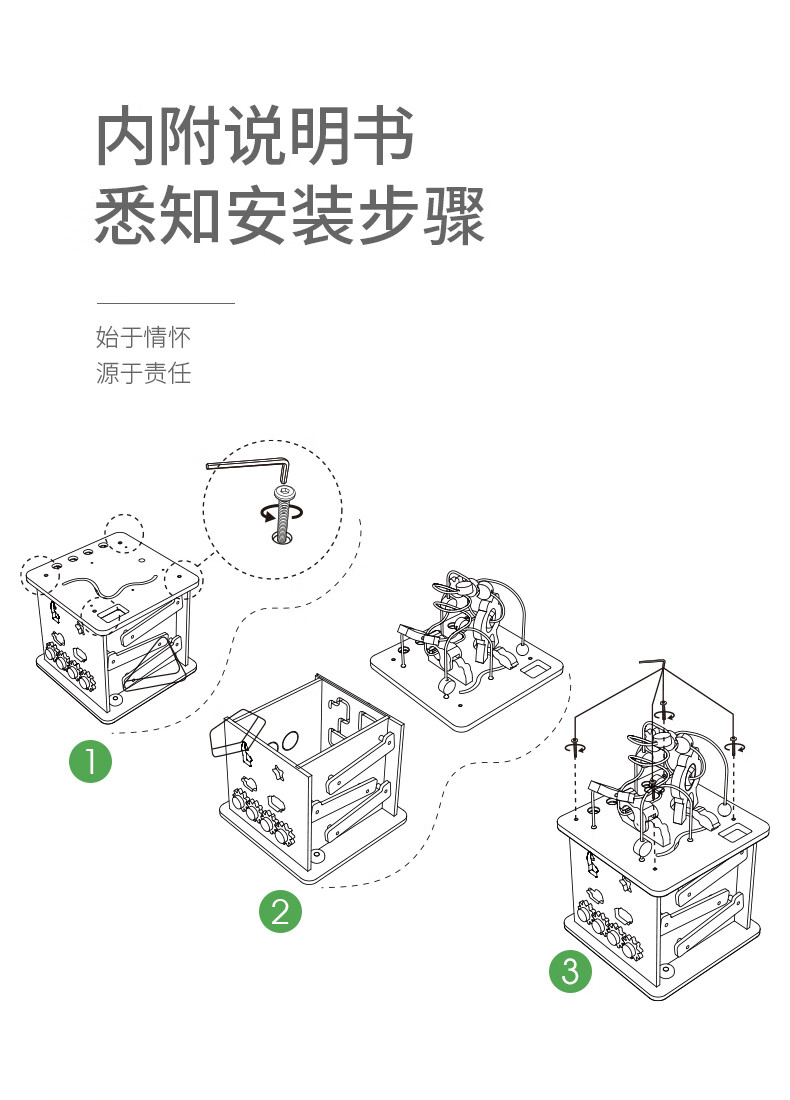 内附说明书
悉知安装步骤

始于情怀
源于责任

1

2

3