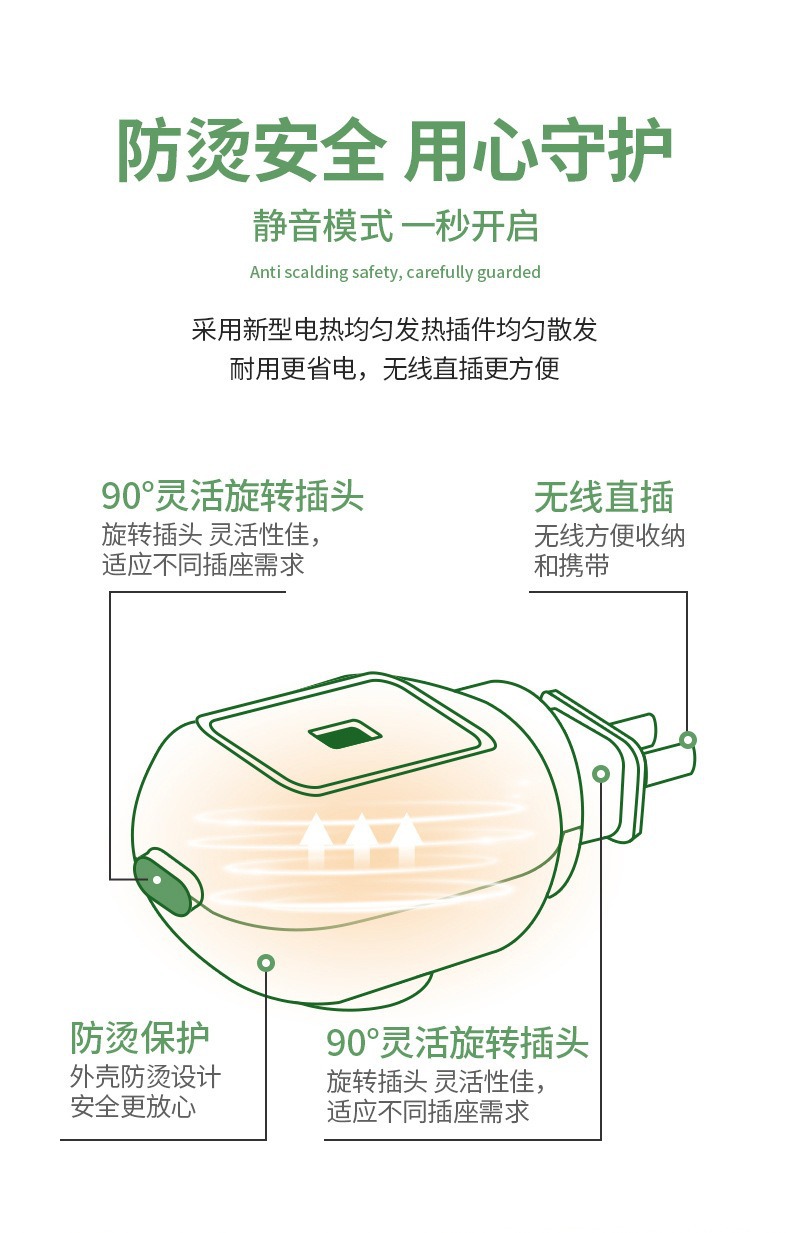 防烫安全 用心守护

静音模式 一秒开启

Anti scalding safety, carefully guarded

采用新型电热均匀发热插件均匀散发
耐用更省电，无线直插更方便

90°灵活旋转插头
旋转插头 灵活性佳，
适应不同插座需求

无线直插
无线方便收纳
和携带

防烫保护
外壳防烫设计
安全更放心

90°灵活旋转插头
旋转插头 灵活性佳，
适应不同插座需求