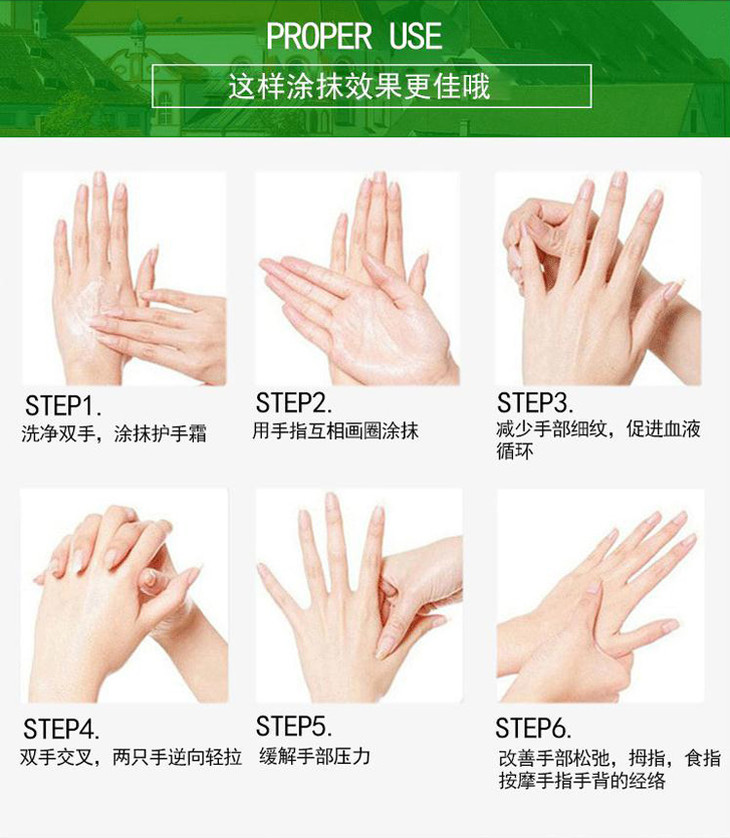 PROPER USE
这样涂抹效果更佳哦

STEP1.
洗净双手，涂抹护手霜

STEP2.
用手指互相画圈涂抹

STEP3.
减少手部细纹，促进血液循环

STEP4.
双手交叉，两只手逆向轻拉

STEP5.
缓解手部压力

STEP6.
改善手部松弛，拇指，食指按摩手指手背的经络