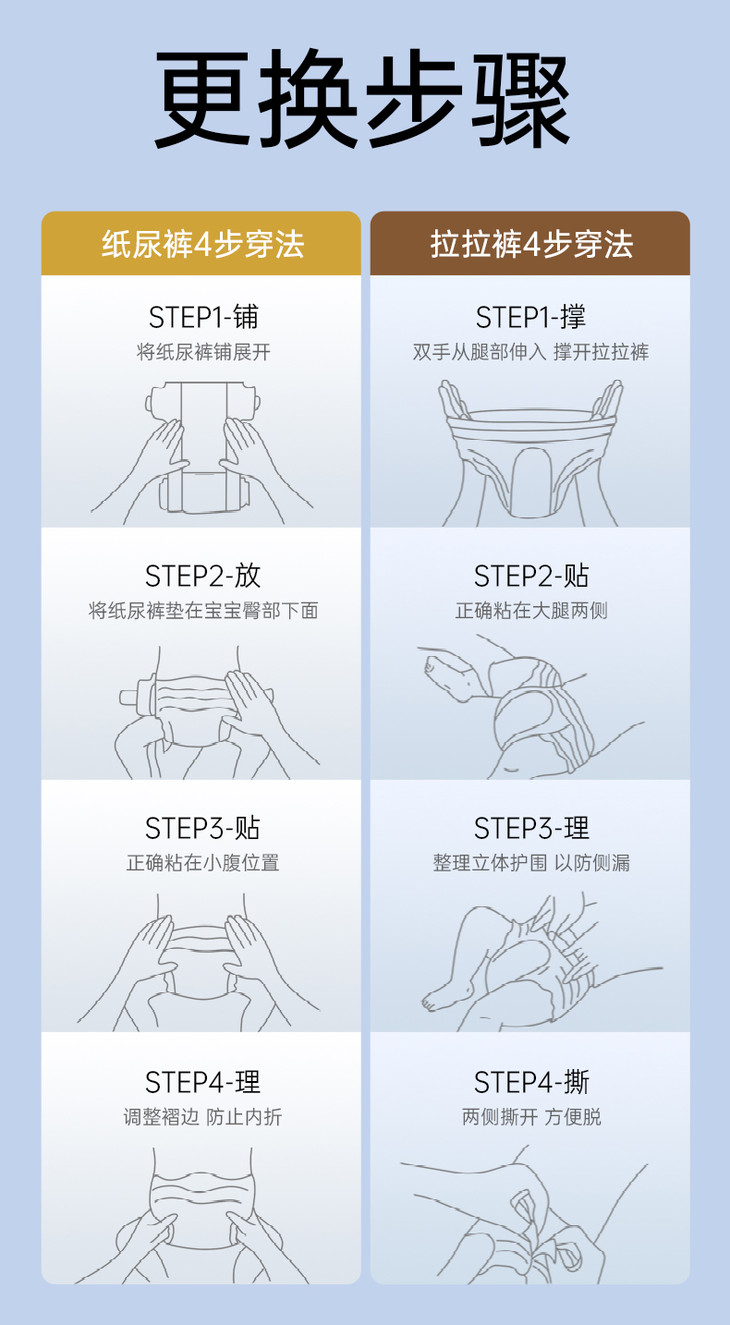 更换步骤

纸尿裤4步穿法

STEP1-铺
将纸尿裤铺展开

STEP2-放
将纸尿裤垫在宝宝臀部下面

STEP3-贴
正确粘在小腹位置

STEP4-理
调整褶边 防止内折

拉拉裤4步穿法

STEP1-撑
双手从腿部伸入 撑开拉拉裤

STEP2-贴
正确粘在大腿两侧

STEP3-理
整理立体护围 以防侧漏

STEP4-撕
两侧撕开 方便脱