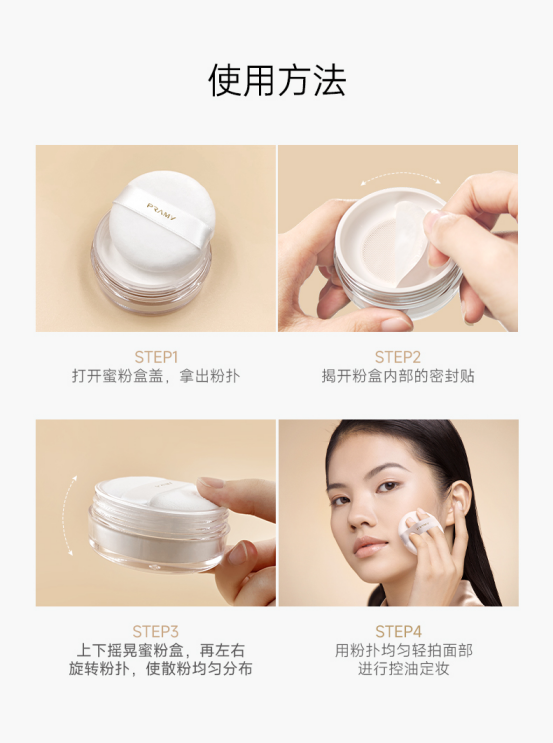 使用方法

PRAMY

STEP1
打开蜜粉盒盖，拿出粉扑

STEP2
揭开粉盒内部的密封贴

STEP3
上下摇晃蜜粉盒，再左右旋转粉扑，使散粉均匀分布

STEP4
用粉扑均匀轻拍面部进行控油定妆