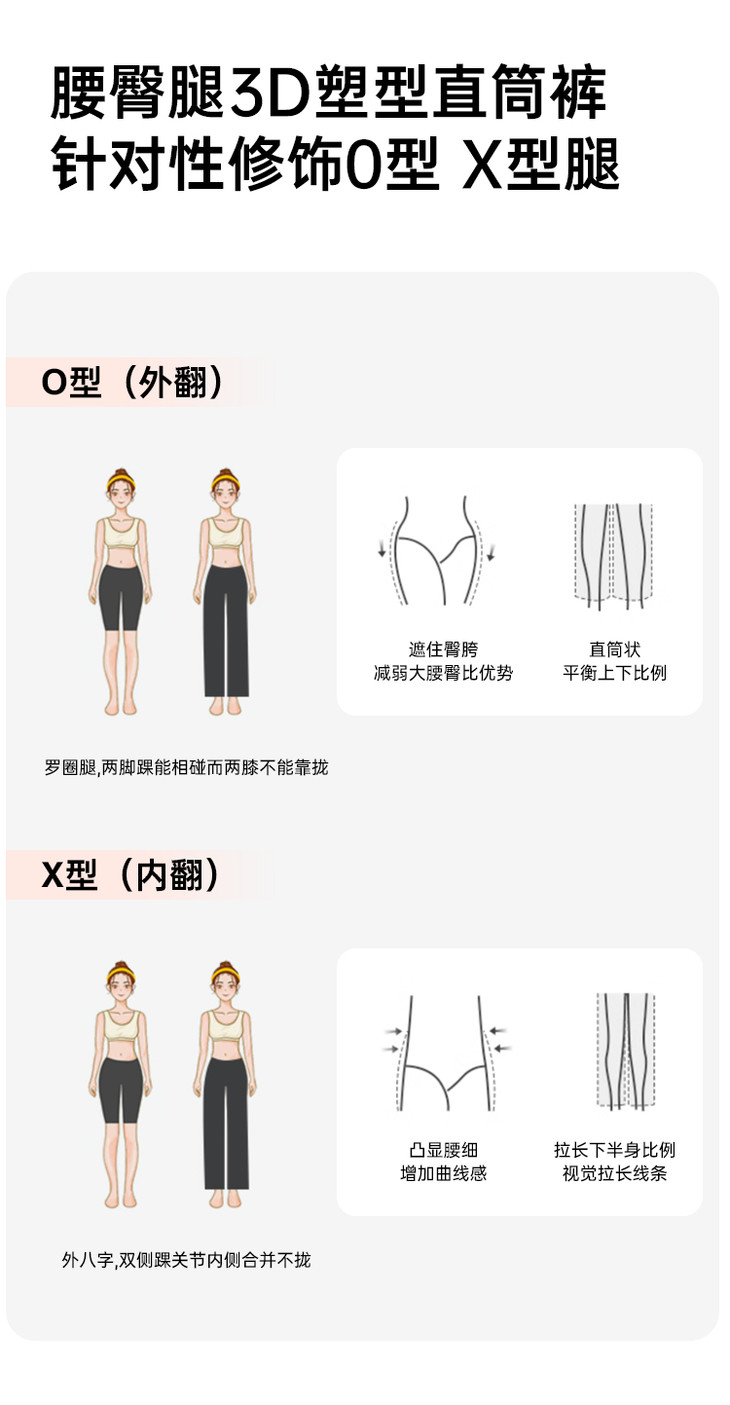 腰臀腿3D塑型直筒裤
针对性修饰O型 X型腿

O型（外翻）

遮住臀胯
减弱大腰臀比优势

直筒状
平衡上下比例

罗圈腿,两脚踝能相碰而两膝不能靠拢

X型（内翻）

凸显腰细
增加曲线感

拉长下半身比例
视觉拉长线条

外八字,双侧踝关节内侧合并不拢