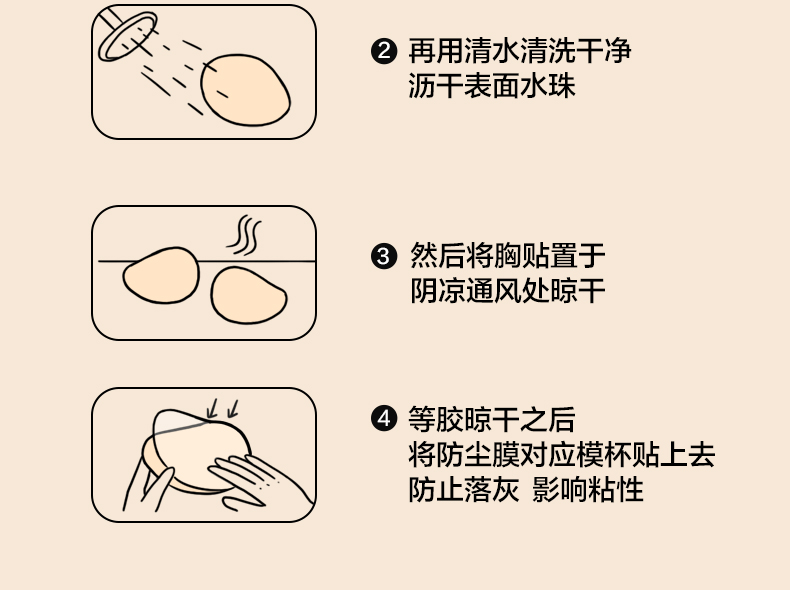 ❷ 再用清水清洗干净
沥干表面水珠

❸ 然后将胸贴置于
阴凉通风处晾干

❹ 等胶晾干之后
将防尘膜对应模杯贴上去
防止落灰 影响粘性