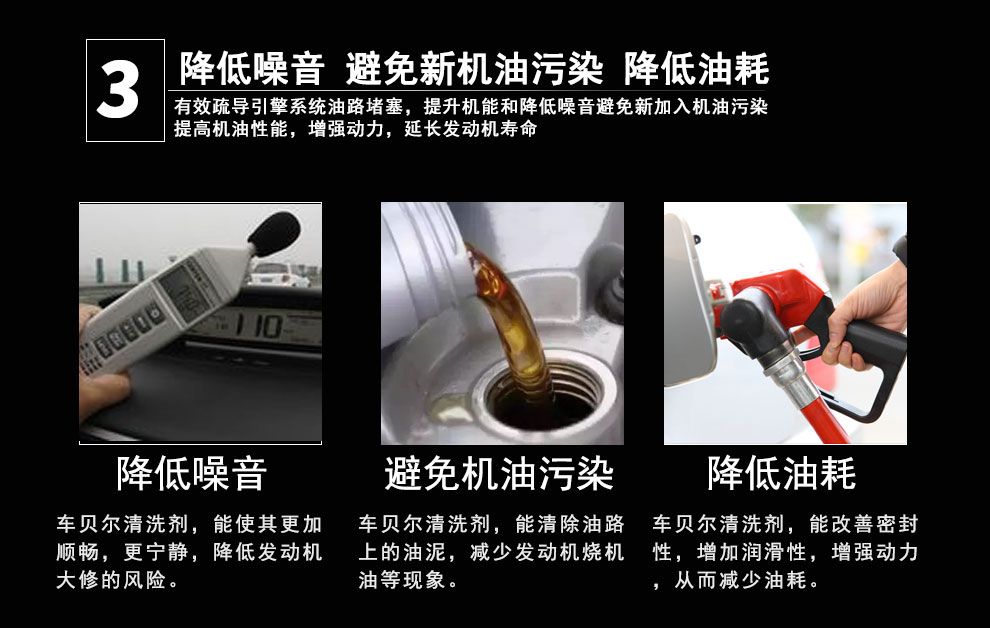 3

降低噪音 避免新机油污染 降低油耗

有效疏导引擎系统油路堵塞，提升机能和降低噪音避免新加入机油污染
提高机油性能，增强动力，延长发动机寿命

110

降低噪音

车贝尔清洗剂，能使其更加顺畅，更宁静，降低发动机大修的风险。

避免机油污染

车贝尔清洗剂，能清除油路上的油泥，减少发动机烧机油等现象。

降低油耗

车贝尔清洗剂，能改善密封性，增加润滑性，增强动力，从而减少油耗。