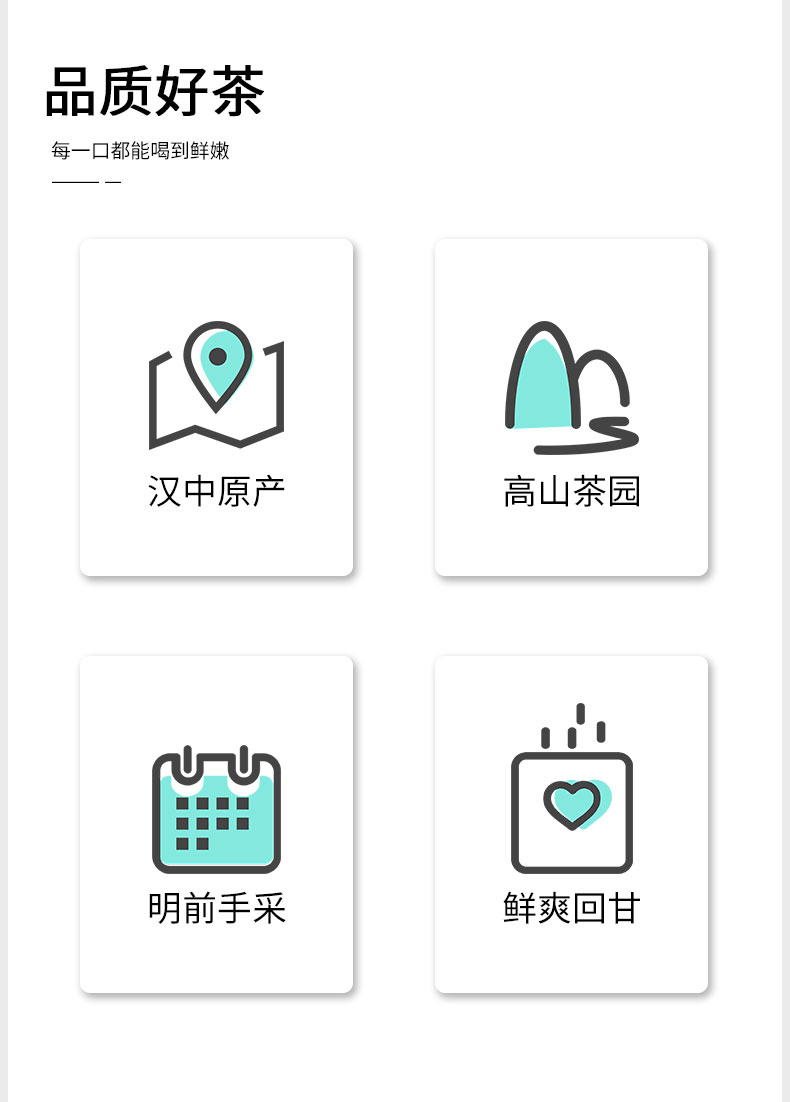 品质好茶

每一口都能喝到鲜嫩

汉中原产

高山茶园

明前手采

鲜爽回甘