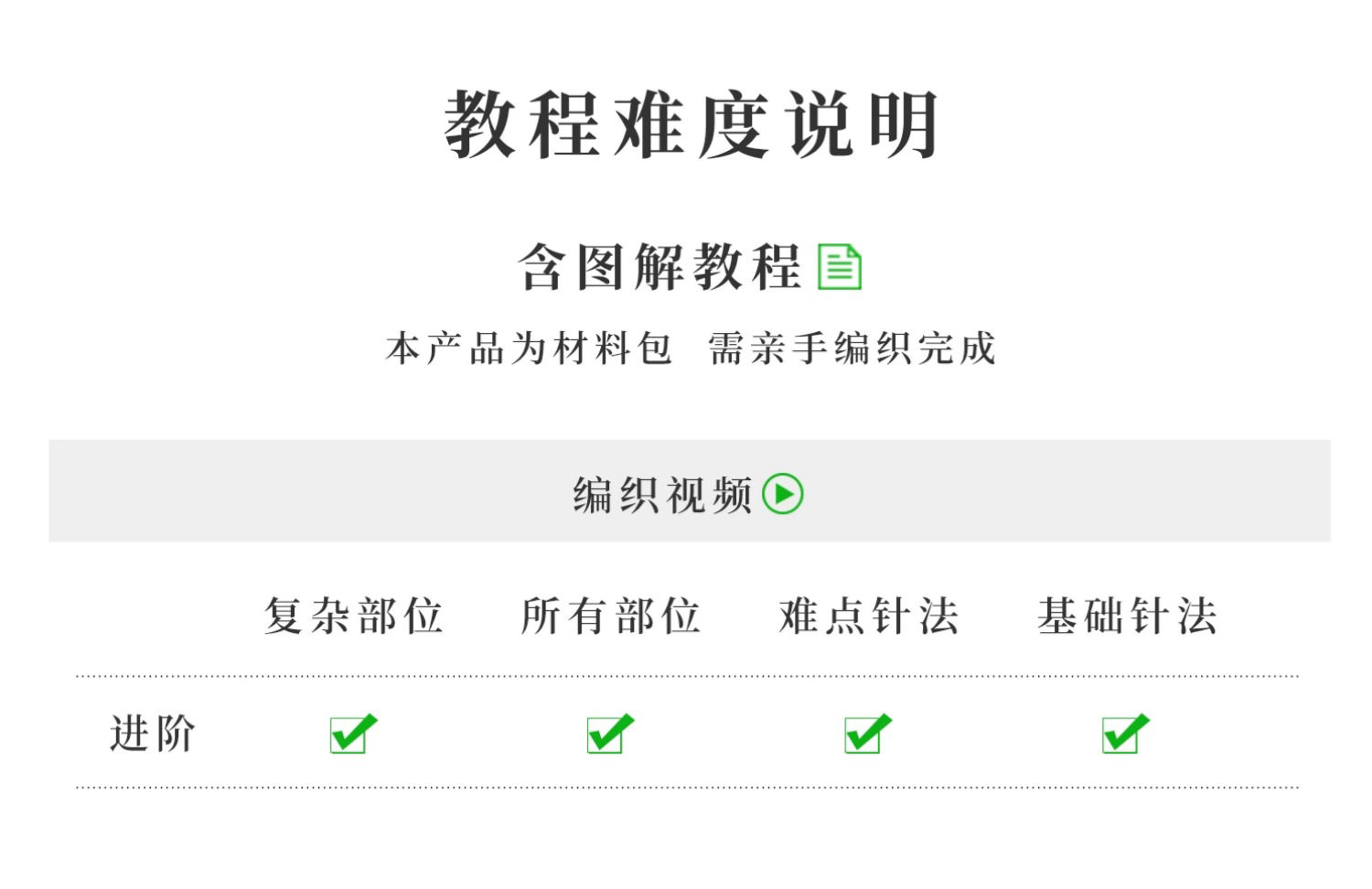 教程难度说明

含图解教程

本产品为材料包 需亲手编织完成

编织视频

|  | 复杂部位 | 所有部位 | 难点针法 | 基础针法 |
|---|---|---|---|---|
| 进阶 | ☑ | ☑ | ☑ | ☑ |