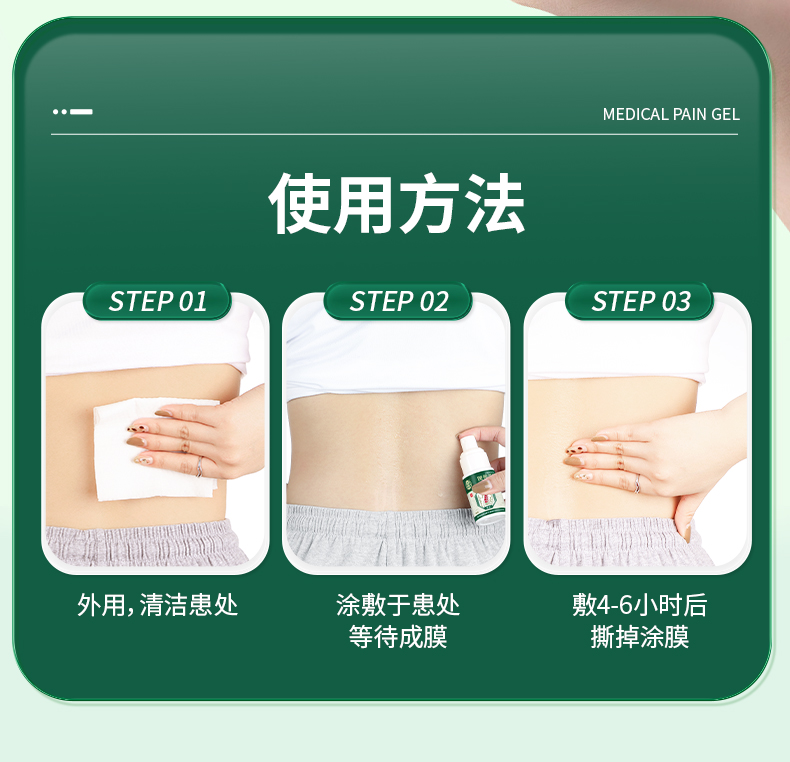 MEDICAL PAIN GEL

使用方法

STEP 01

外用，清洁患处

STEP 02

涂敷于患处
等待成膜

STEP 03

敷4-6小时后
撕掉涂膜