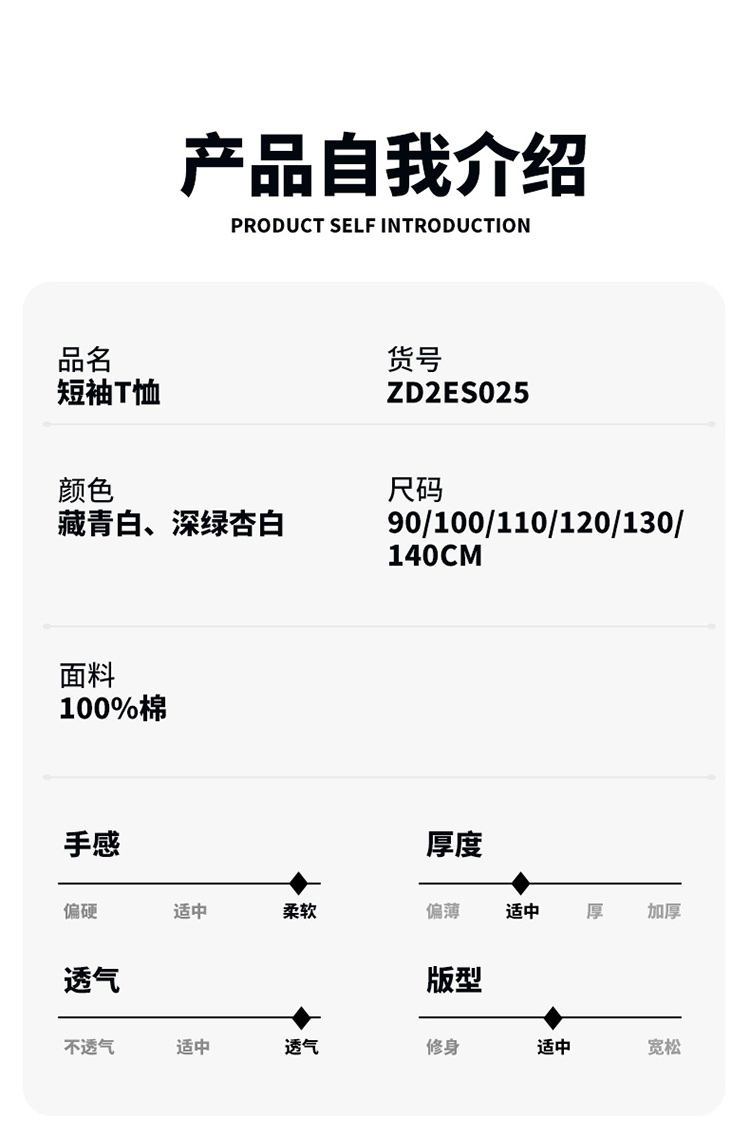 产品自我介绍

PRODUCT SELF INTRODUCTION

品名
短袖T恤

货号
ZD2ES025

颜色
藏青白、深绿杏白

尺码
90/100/110/120/130/140CM

面料
100%棉

手感
偏硬 适中 柔软

厚度
偏薄 适中 厚 加厚

透气
不透气 适中 透气

版型
修身 适中 宽松