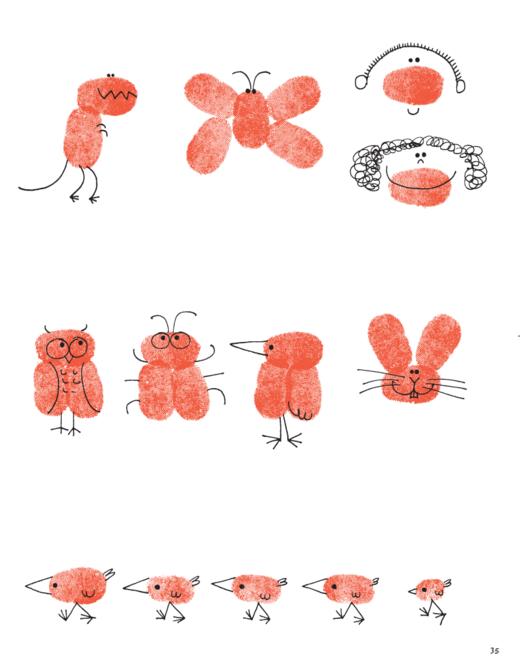 35