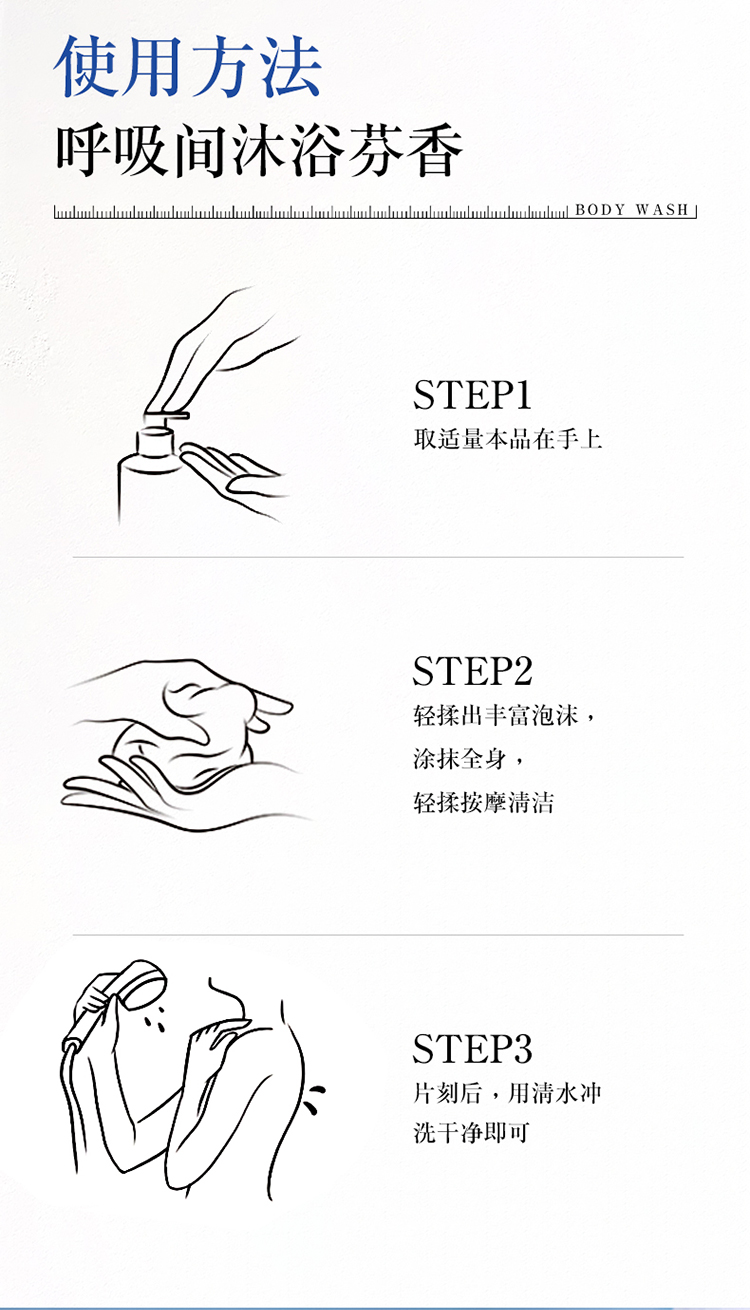 使用方法

呼吸间沐浴芬香

BODY WASH

STEP1

取适量本品在手上

STEP2

轻揉出丰富泡沫，

涂抹全身，

轻揉按摩清洁

STEP3

片刻后，用清水冲

洗干净即可