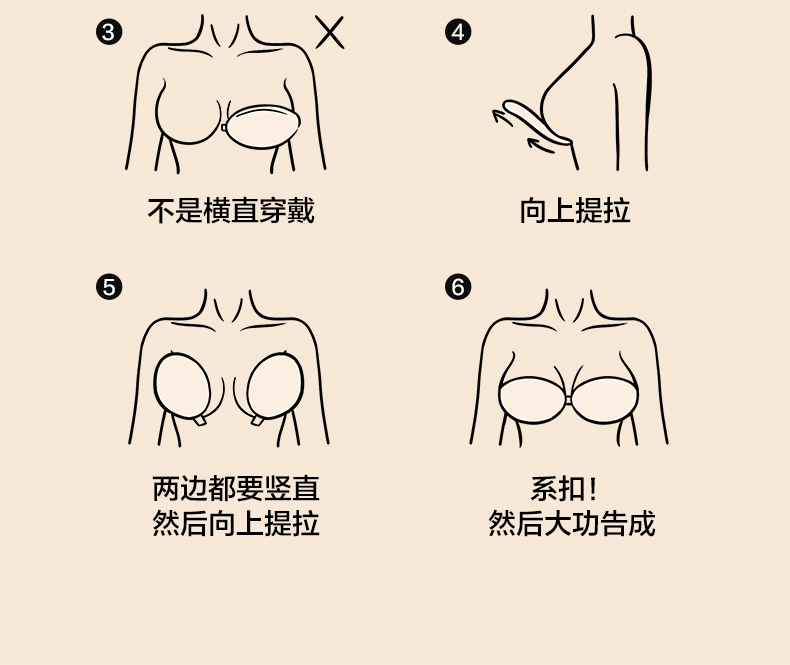 ❸

不是横直穿戴

❹

向上提拉

❺

两边都要竖直
然后向上提拉

❻

系扣！
然后大功告成