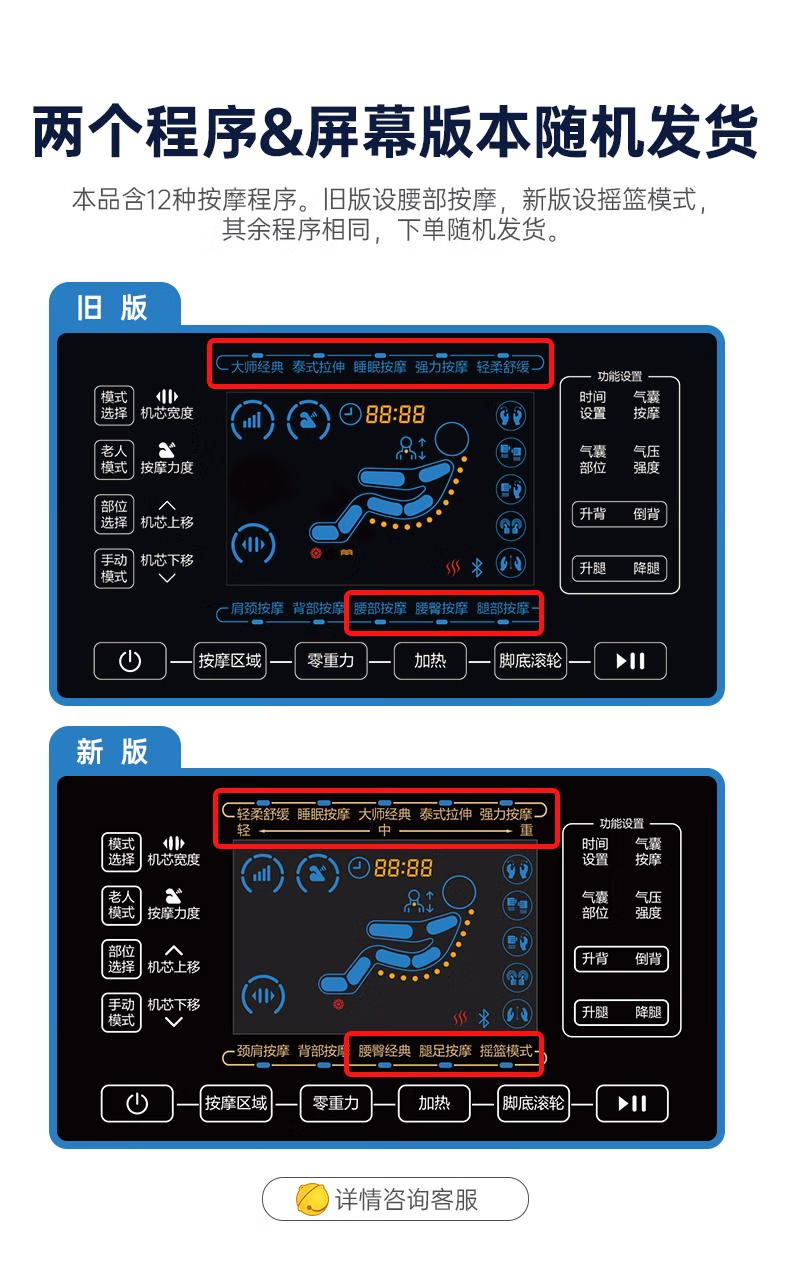 两个程序&屏幕版本随机发货

本品含12种按摩程序。旧版设腰部按摩，新版设摇篮模式，其余程序相同，下单随机发货。

旧 版

大师经典 泰式拉伸 睡眠按摩 强力按摩 轻柔舒缓

模式选择 机芯宽度
老人模式 按摩力度
部位选择 机芯上移
手动模式 机芯下移

88:88

功能设置
时间设置 气囊按摩
气囊部位 气压强度
升背 倒背
升腿 降腿

肩颈按摩 背部按摩 腰部按摩 腰臀按摩 腿部按摩

按摩区域 零重力 加热 脚底滚轮

新 版

轻柔舒缓 睡眠按摩 大师经典 泰式拉伸 强力按摩
轻 中 重

模式选择 机芯宽度
老人模式 按摩力度
部位选择 机芯上移
手动模式 机芯下移

88:88

功能设置
时间设置 气囊按摩
气囊部位 气压强度
升背 倒背
升腿 降腿

颈肩按摩 背部按摩 腰臀经典 腿足按摩 摇篮模式

按摩区域 零重力 加热 脚底滚轮

详情咨询客服