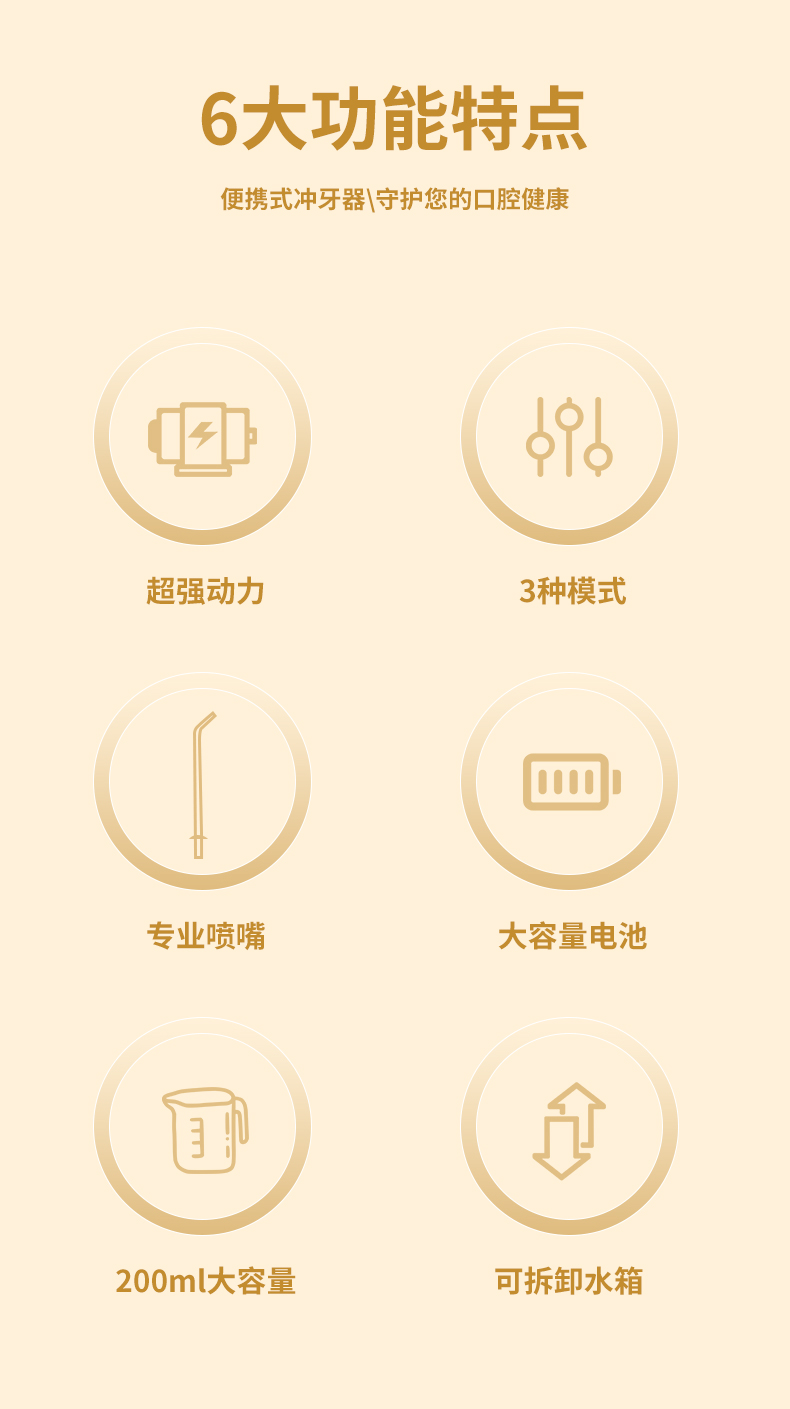 6大功能特点

便携式冲牙器\守护您的口腔健康

超强动力

3种模式

专业喷嘴

大容量电池

200ml大容量

可拆卸水箱