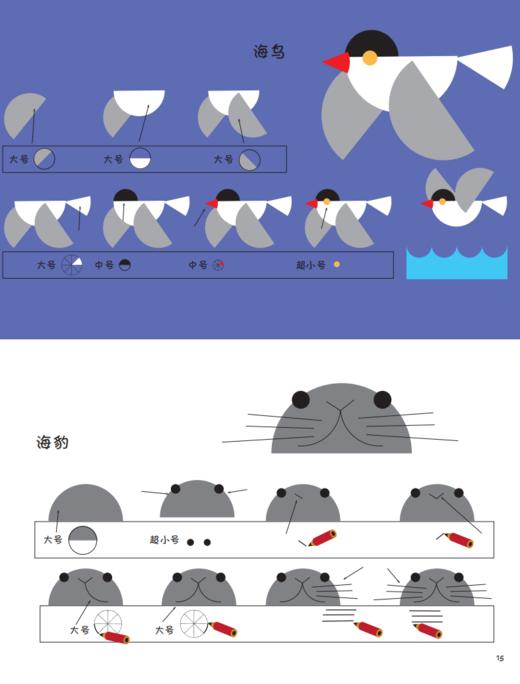 海鸟

大号

大号

大号

大号

中号

中号

超小号

海豹

大号

超小号

大号

大号

15