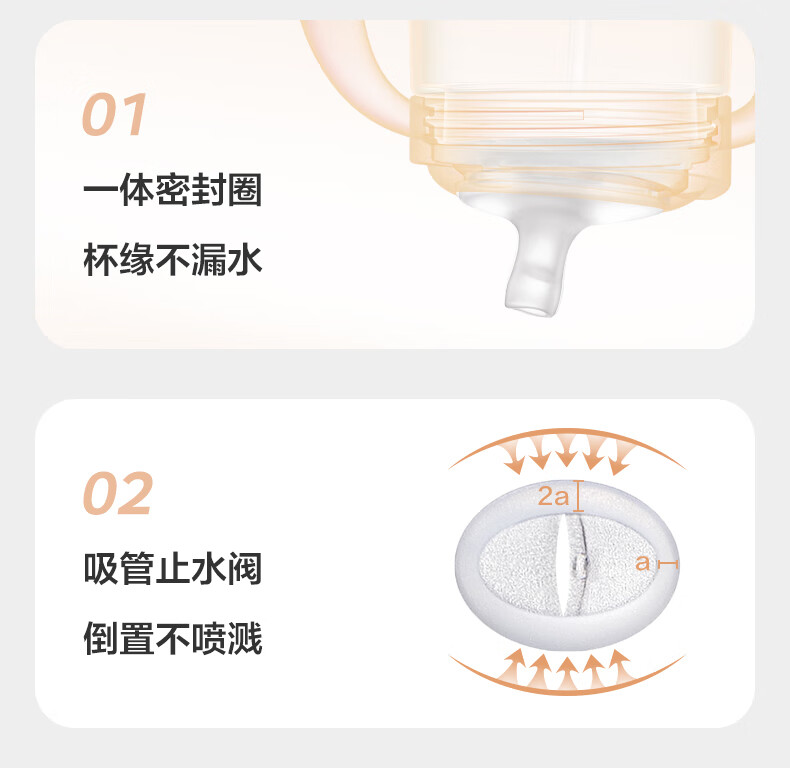 01

一体密封圈

杯缘不漏水

02

吸管止水阀

倒置不喷溅

2a

a