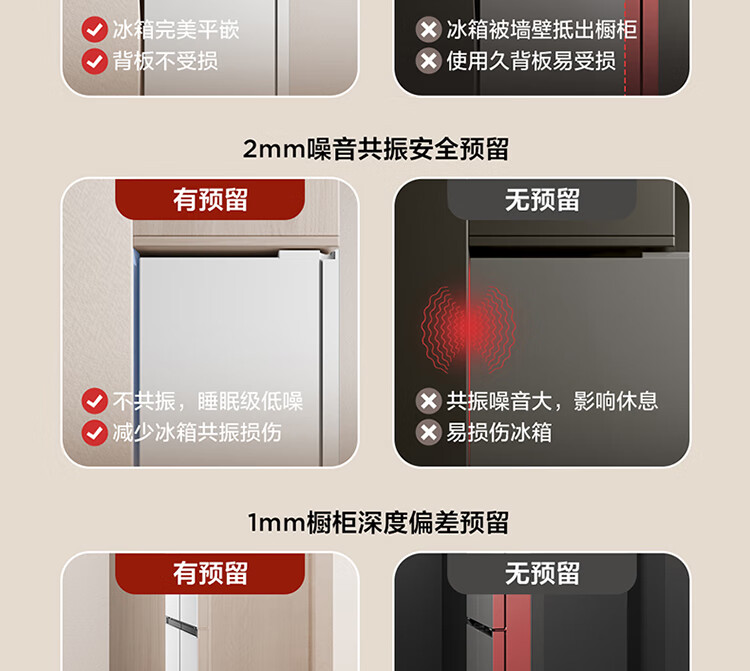 冰箱完美平嵌
背板不受损

冰箱被墙壁抵出橱柜
使用久背板易受损

2mm噪音共振安全预留

有预留

不共振，睡眠级低噪
减少冰箱共振损伤

无预留

共振噪音大，影响休息
易损伤冰箱

1mm橱柜深度偏差预留

有预留

无预留