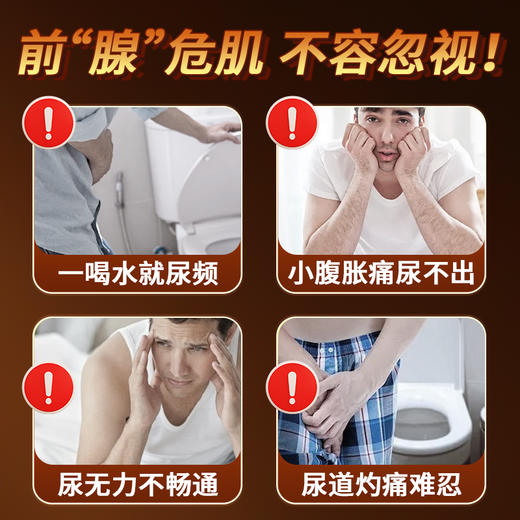 前“腺”危肌 不容忽视！

!
一喝水就尿频

!
小腹胀痛尿不出

!
尿无力不畅通

!
尿道灼痛难忍