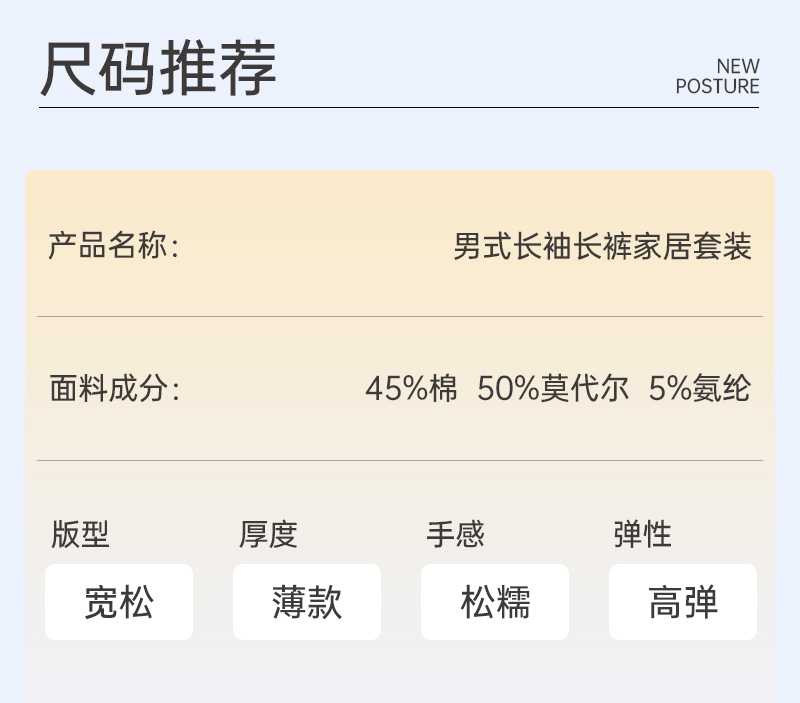 尺码推荐

NEW
POSTURE

产品名称:
男式长袖长裤家居套装

面料成分:
45%棉 50%莫代尔 5%氨纶

版型
宽松

厚度
薄款

手感
松糯

弹性
高弹