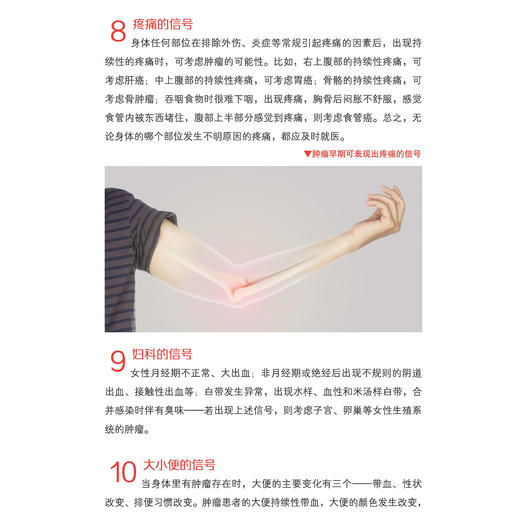 8 疼痛的信号

身体任何部位在排除外伤、炎症等常规引起疼痛的因素后，出现持续性的疼痛时，可考虑肿瘤的可能性。比如，右上腹部的持续性疼痛，可考虑肝癌；中上腹部的持续性疼痛，可考虑胃癌；骨骼的持续性疼痛，可考虑骨肿瘤；吞咽食物时很难下咽，出现疼痛，胸骨后闷胀不舒服，感觉食管内被东西堵住，腹部上半部分感觉到疼痛，则考虑食管癌。总之，无论身体的哪个部位发生不明原因的疼痛，都应及时就医。

▼肿瘤早期可表现出疼痛的信号

9 妇科的信号

女性月经期不正常、大出血；非月经期或绝经后出现不规则的阴道出血、接触性出血等；白带发生异常，出现水样、血性和米汤样白带，合并感染时伴有臭味——若出现上述信号，则考虑子宫、卵巢等女性生殖系统的肿瘤。

10 大小便的信号

当身体里有肿瘤存在时，大便的主要变化有三个——带血、性状改变、排便习惯改变。肿瘤患者的大便持续性带血，大便的颜色发生改变，