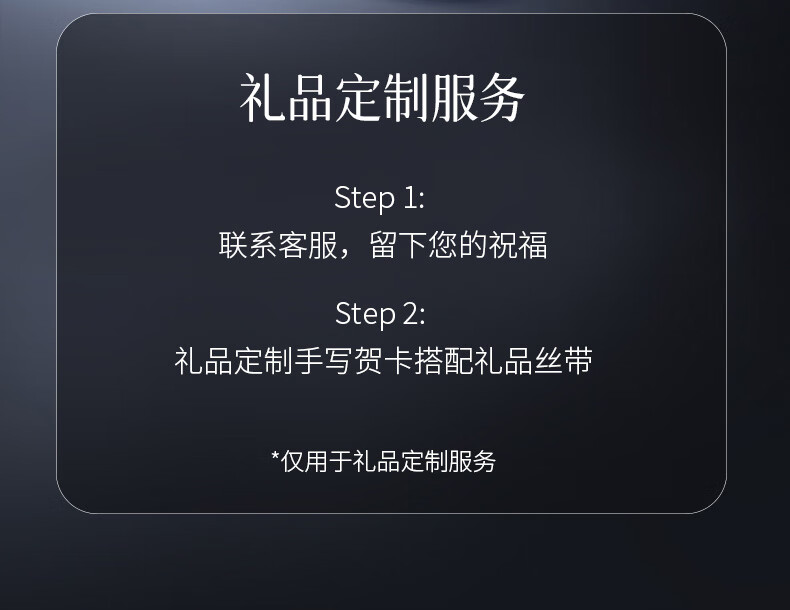 礼品定制服务

Step 1:
联系客服，留下您的祝福

Step 2:
礼品定制手写贺卡搭配礼品丝带

*仅用于礼品定制服务