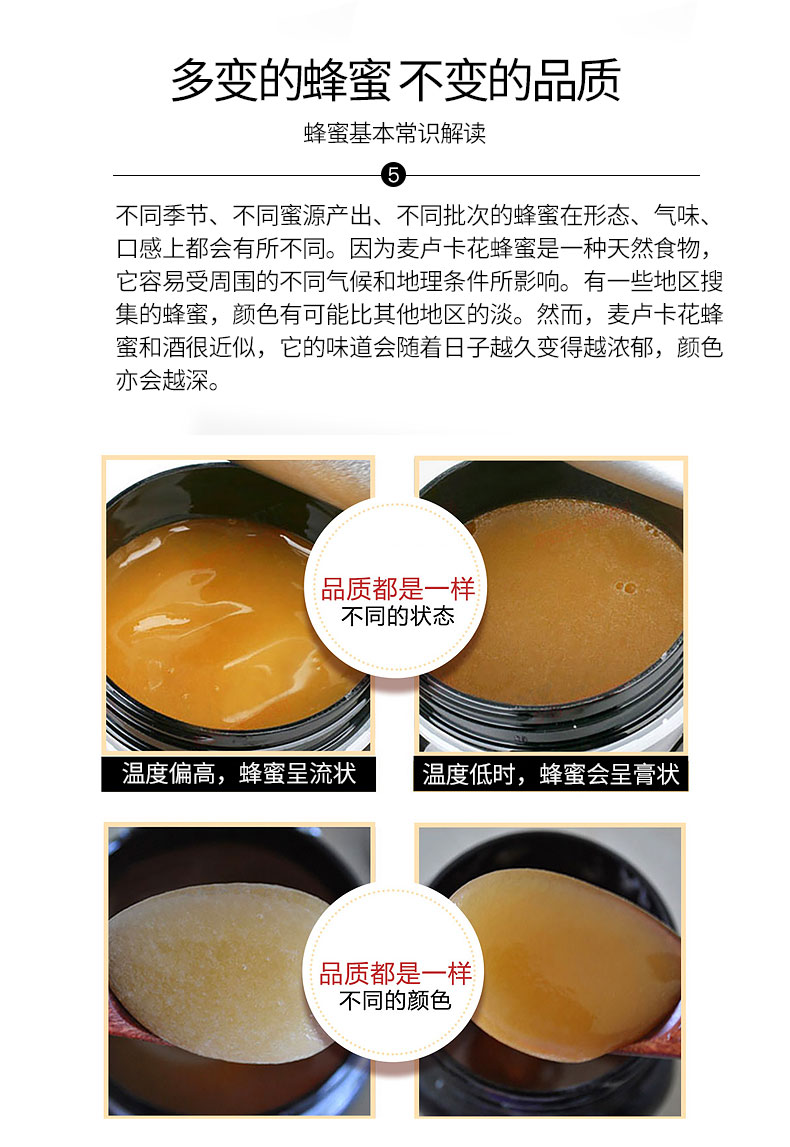 多变的蜂蜜 不变的品质

蜂蜜基本常识解读

5

不同季节、不同蜜源产出、不同批次的蜂蜜在形态、气味、口感上都会有所不同。因为麦卢卡花蜂蜜是一种天然食物，它容易受周围的不同气候和地理条件所影响。有一些地区搜集的蜂蜜，颜色有可能比其他地区的淡。然而，麦卢卡花蜂蜜和酒很近似，它的味道会随着日子越久变得越浓郁，颜色亦会越深。

品质都是一样
不同的状态

温度偏高，蜂蜜呈流状

温度低时，蜂蜜会呈膏状

品质都是一样
不同的颜色