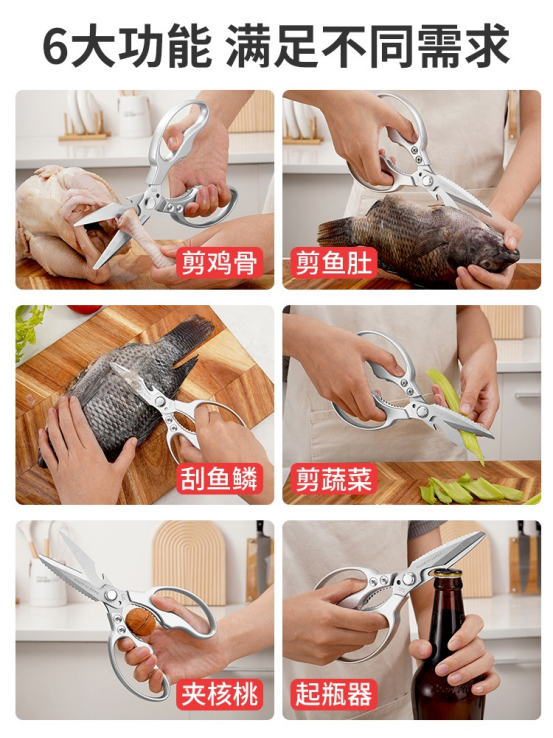 6大功能 满足不同需求

剪鸡骨

剪鱼肚

刮鱼鳞

剪蔬菜

夹核桃

起瓶器