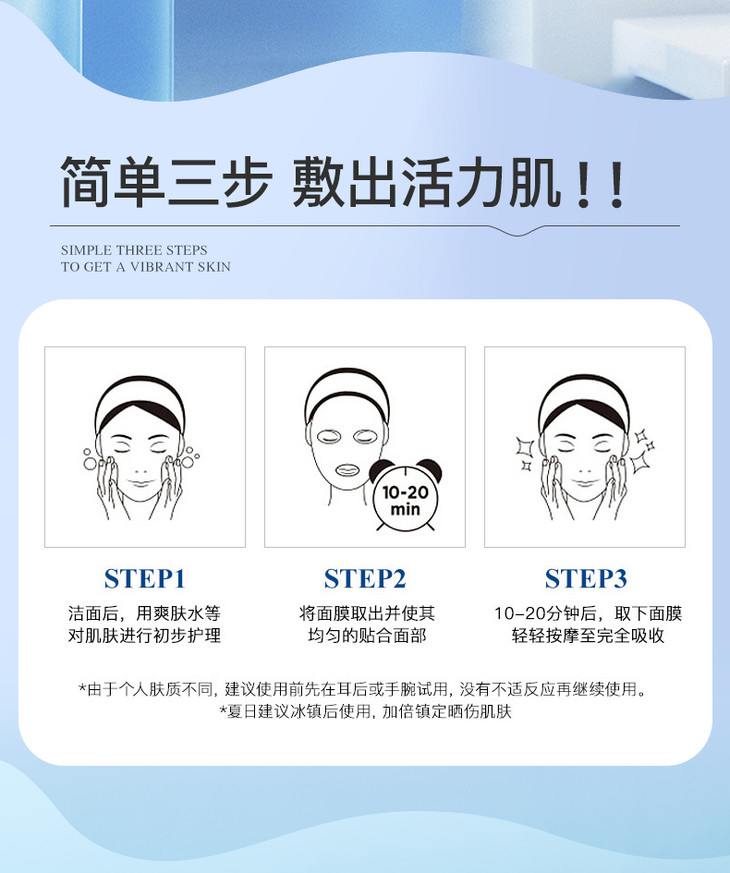 简单三步 敷出活力肌！！

SIMPLE THREE STEPS
TO GET A VIBRANT SKIN

10-20 min

STEP1
洁面后，用爽肤水等对肌肤进行初步护理

STEP2
将面膜取出并使其均匀的贴合面部

STEP3
10-20分钟后，取下面膜轻轻按摩至完全吸收

*由于个人肤质不同，建议使用前先在耳后或手腕试用，没有不适反应再继续使用。
*夏日建议冰镇后使用，加倍镇定晒伤肌肤