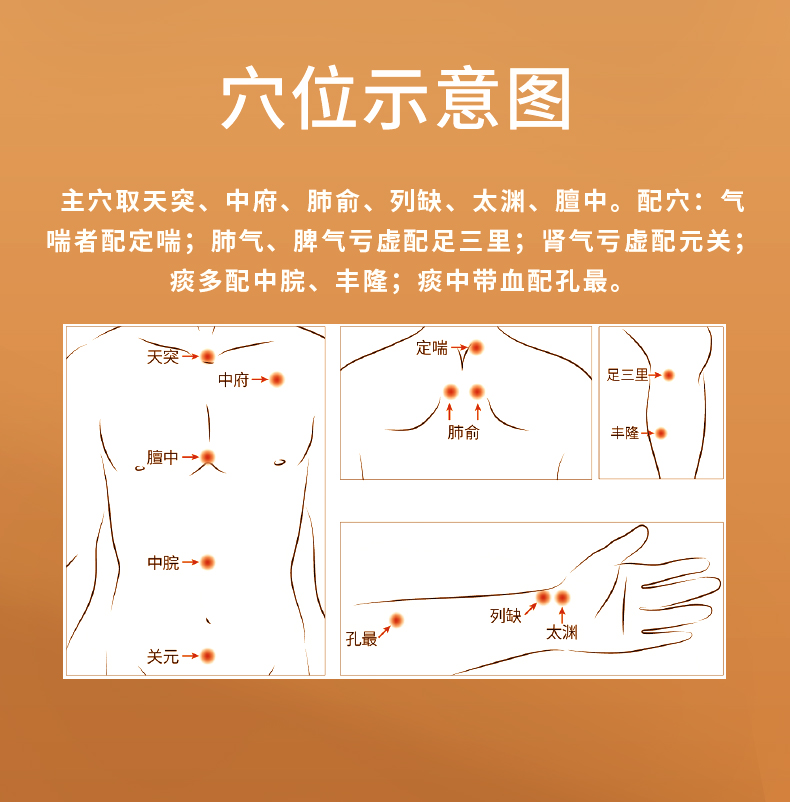 穴位示意图

主穴取天突、中府、肺俞、列缺、太渊、膻中。配穴：气喘者配定喘；肺气、脾气亏虚配足三里；肾气亏虚配元关；痰多配中脘、丰隆；痰中带血配孔最。

天突
中府
膻中
中脘
关元
定喘
肺俞
足三里
丰隆
孔最
列缺
太渊