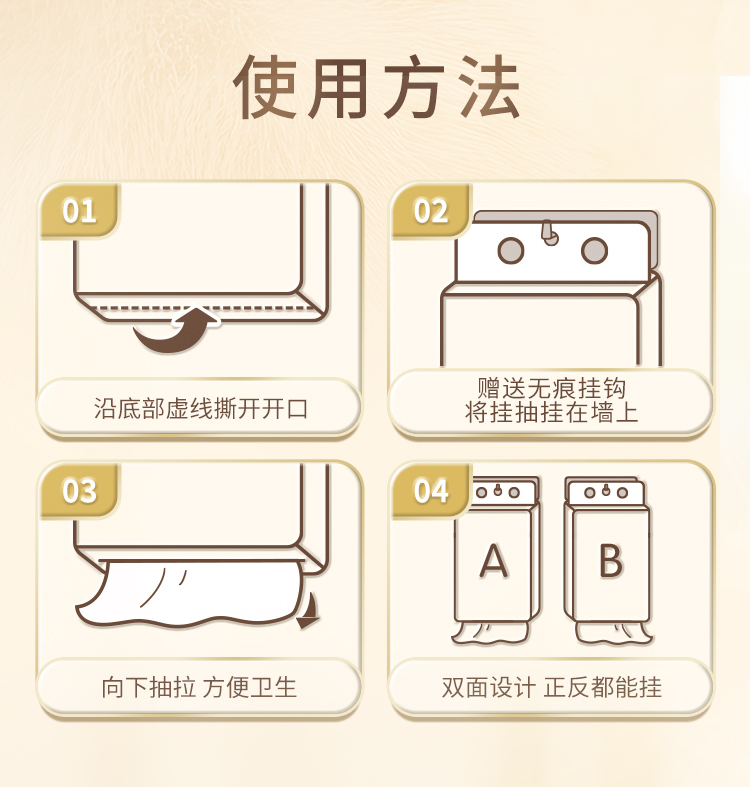 使用方法

01

沿底部虚线撕开开口

02

赠送无痕挂钩
将挂抽挂在墙上

03

向下抽拉 方便卫生

04

A

B

双面设计 正反都能挂