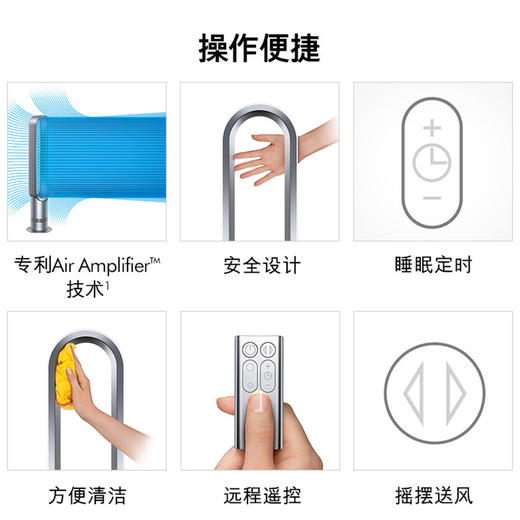 操作便捷

专利Air Amplifier™ 技术¹

安全设计

睡眠定时

方便清洁

远程遥控

摇摆送风