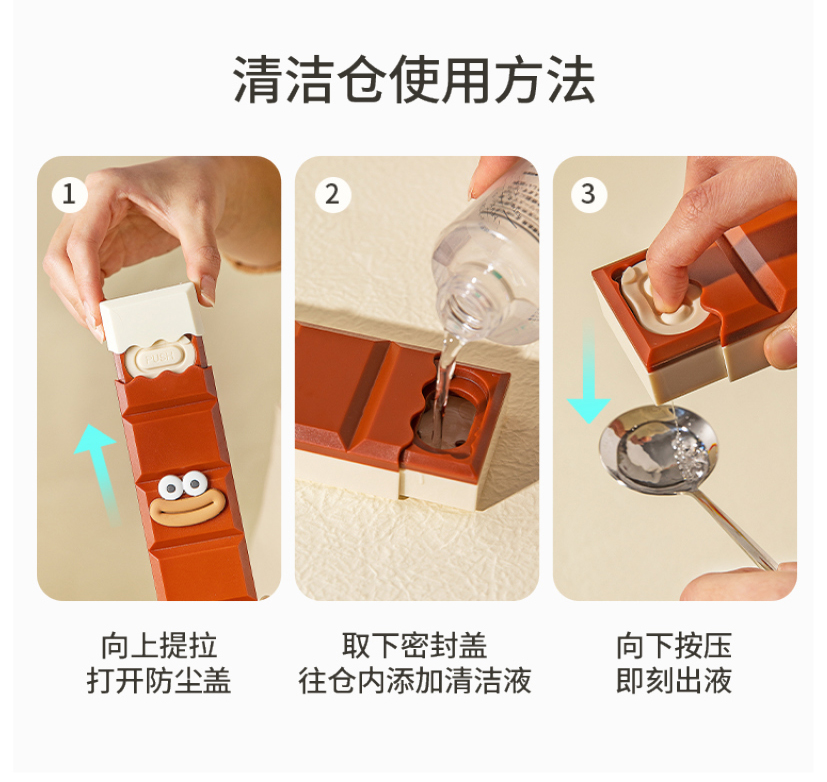 清洁仓使用方法

1

PUSH

向上提拉
打开防尘盖

2

取下密封盖
往仓内添加清洁液

3

向下按压
即刻出液