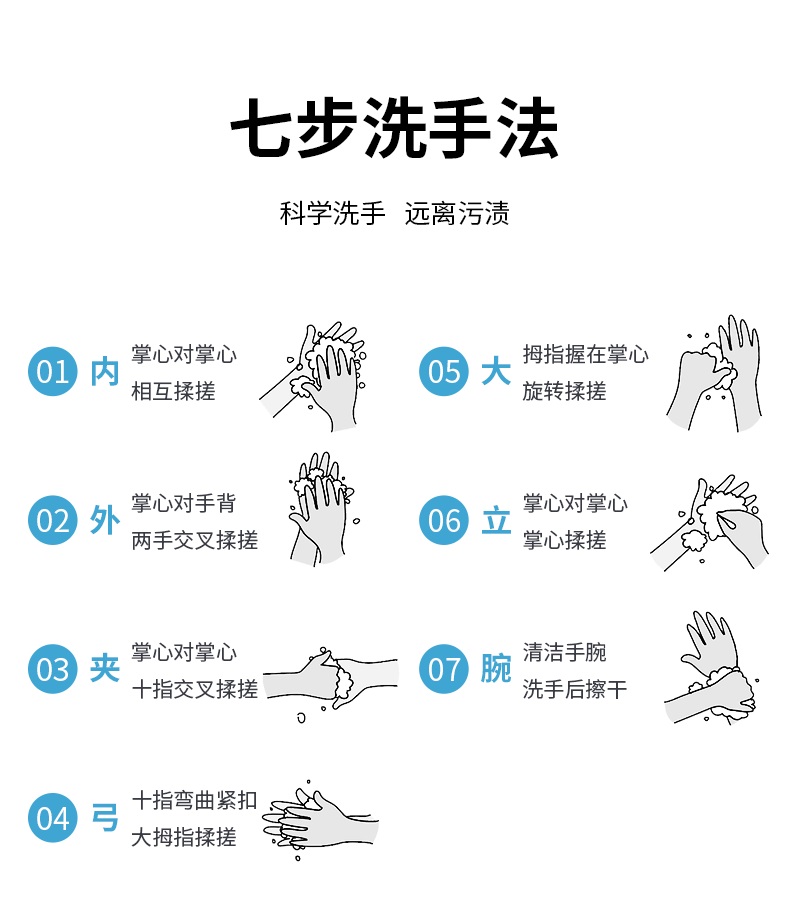 七步洗手法

科学洗手 远离污渍

01 内 掌心对掌心 相互揉搓

02 外 掌心对手背 两手交叉揉搓

03 夹 掌心对掌心 十指交叉揉搓

04 弓 十指弯曲紧扣 大拇指揉搓

05 大 拇指握在掌心 旋转揉搓

06 立 掌心对掌心 掌心揉搓

07 腕 清洁手腕 洗手后擦干